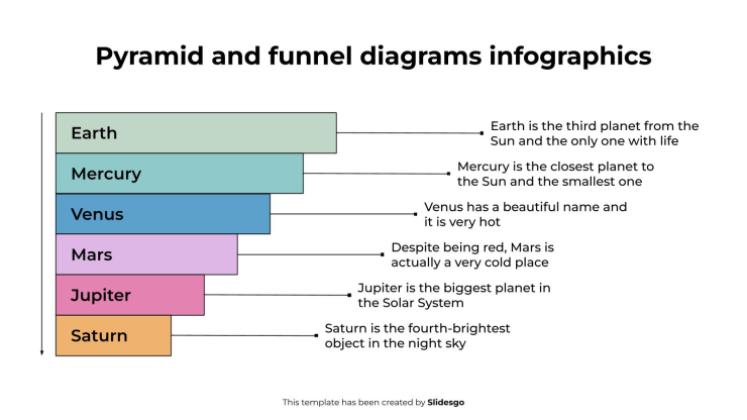 Pyramid and funnel diagrams infographics

Earth

Earth is the third planet from the Sun and the only one with life

Mercury

Mercury is the closest planet to the Sun and the smallest one

Venus

Venus has a beautiful name and it is very hot

Mars

Despite being red, Mars is actually a very cold place

Jupiter

Jupiter is the biggest planet in the Solar System

Saturn

Saturn is the fourth-brightest object in the night sky

This template has been created by Slidesgo