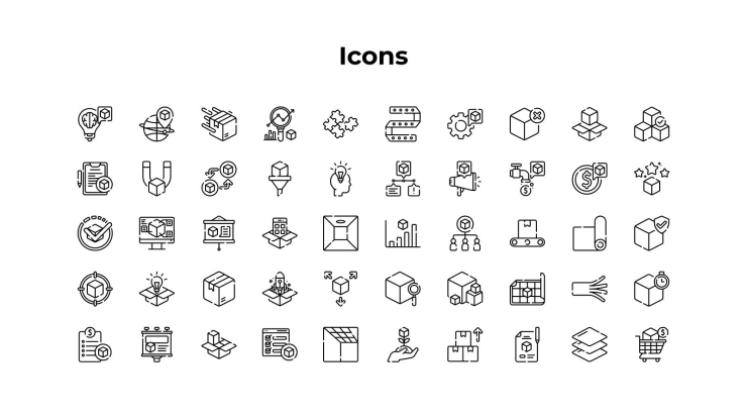 Icons