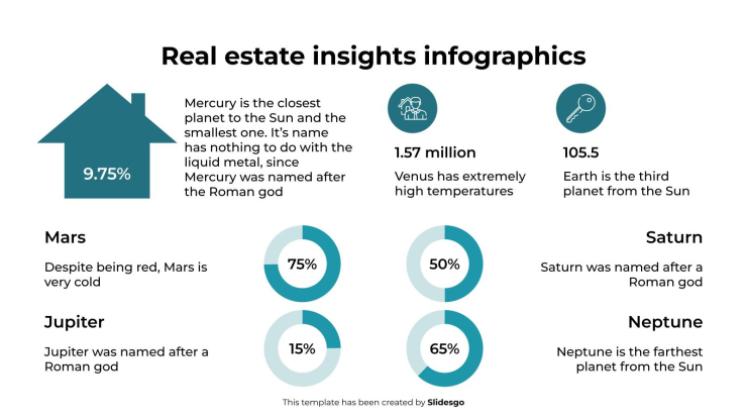 Real estate insights infographics

9.75%

Mercury is the closest planet to the Sun and the smallest one. It's name has nothing to do with the liquid metal, since Mercury was named after the Roman god

1.57 million

Venus has extremely high temperatures

105.5

Earth is the third planet from the Sun

Mars

Despite being red, Mars is very cold

75%

50%

Saturn

Saturn was named after a Roman god

Jupiter

Jupiter was named after a Roman god

15%

65%

Neptune

Neptune is the farthest planet from the Sun

This template has been created by Slidesgo