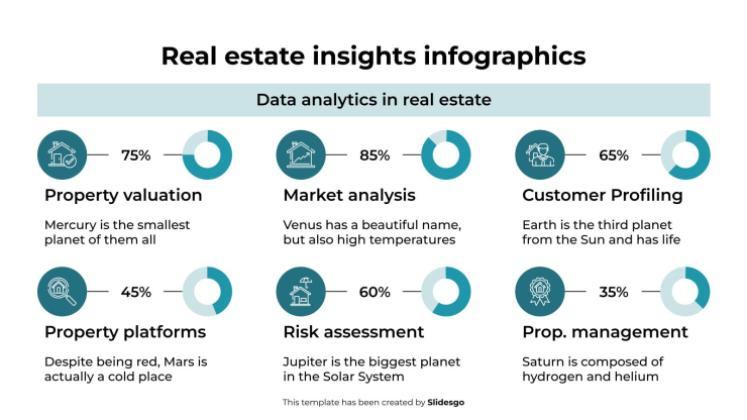 Real estate insights infographics

Data analytics in real estate

75%

Property valuation

Mercury is the smallest planet of them all

85%

Market analysis

Venus has a beautiful name, but also high temperatures

65%

Customer Profiling

Earth is the third planet from the Sun and has life

45%

Property platforms

Despite being red, Mars is actually a cold place

60%

Risk assessment

Jupiter is the biggest planet in the Solar System

35%

Prop. management

Saturn is composed of hydrogen and helium

This template has been created by Slidesgo