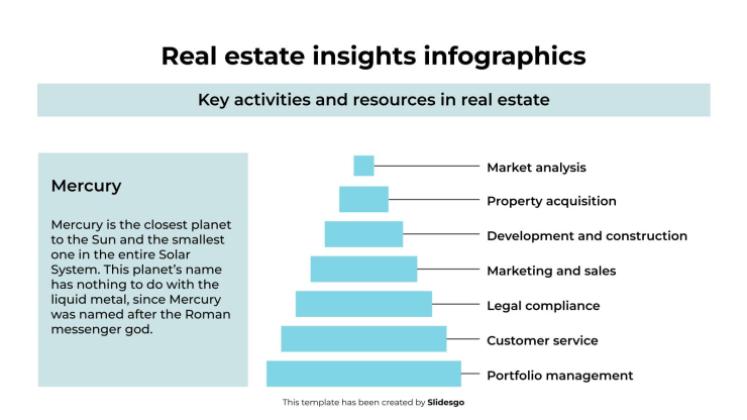 Real estate insights infographics

Key activities and resources in real estate

Mercury

Mercury is the closest planet to the Sun and the smallest one in the entire Solar System. This planet's name has nothing to do with the liquid metal, since Mercury was named after the Roman messenger god.

Market analysis

Property acquisition

Development and construction

Marketing and sales

Legal compliance

Customer service

Portfolio management

This template has been created by Slidesgo