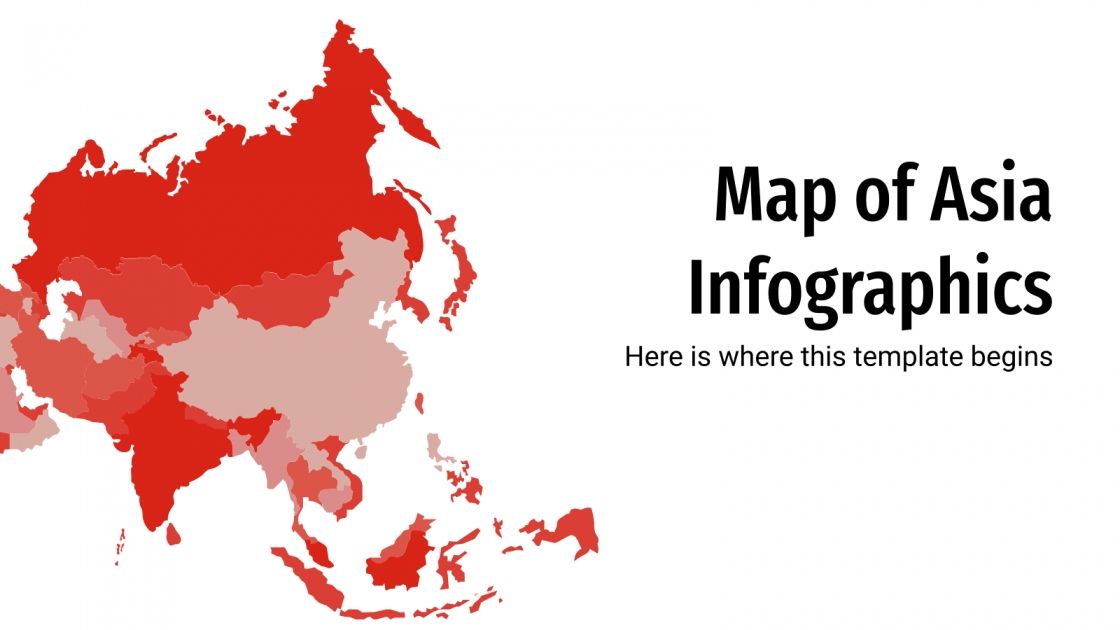 Map of Asia Infographics

Here is where this template begins