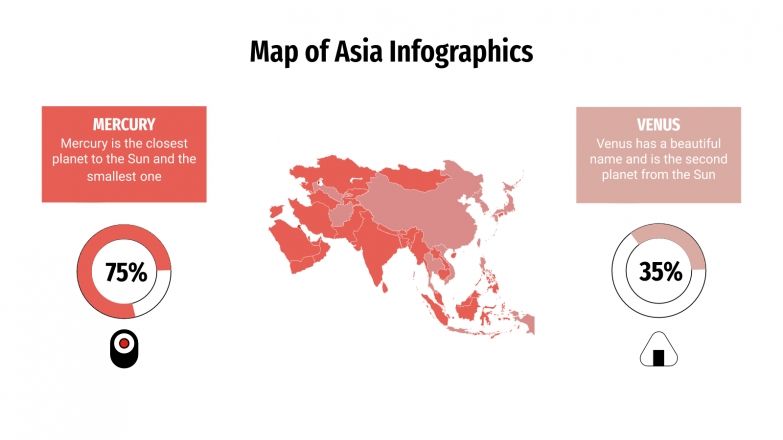 Map of Asia Infographics

MERCURY
Mercury is the closest planet to the Sun and the smallest one

75%

VENUS
Venus has a beautiful name and is the second planet from the Sun

35%