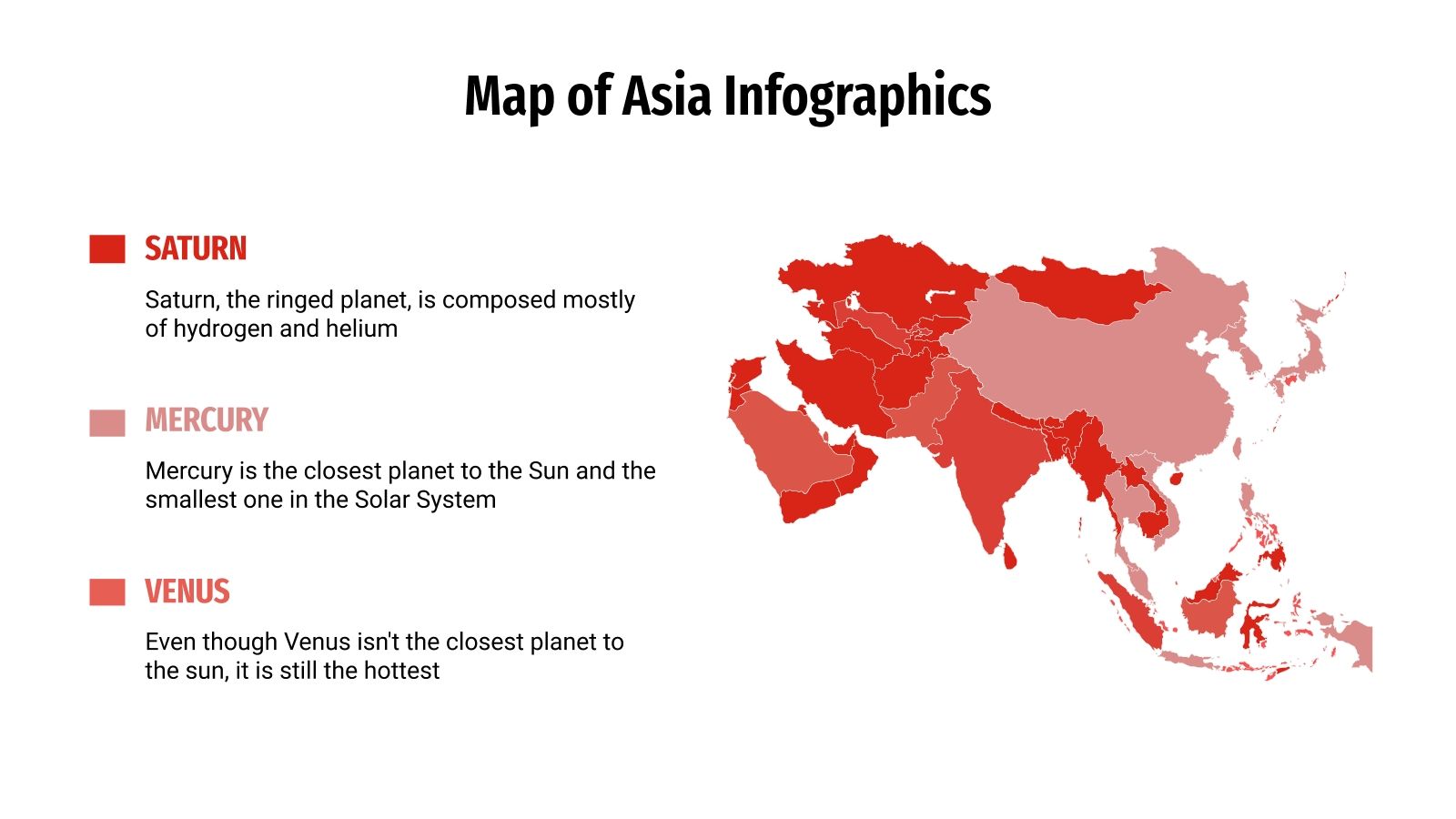 Map of Asia Infographics

SATURN

Saturn, the ringed planet, is composed mostly of hydrogen and helium

MERCURY

Mercury is the closest planet to the Sun and the smallest one in the Solar System

VENUS

Even though Venus isn't the closest planet to the sun, it is still the hottest