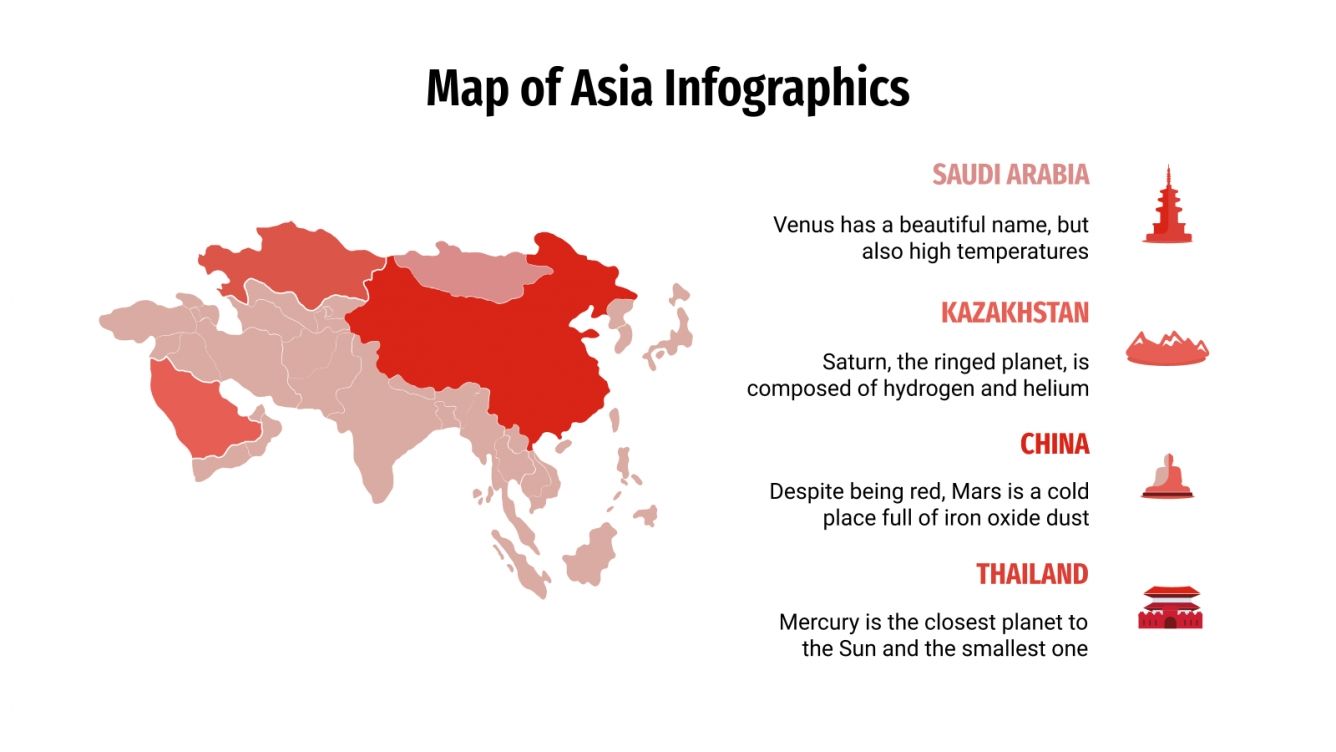 Map of Asia Infographics

SAUDI ARABIA

Venus has a beautiful name, but also high temperatures

KAZAKHSTAN

Saturn, the ringed planet, is composed of hydrogen and helium

CHINA

Despite being red, Mars is a cold place full of iron oxide dust

THAILAND

Mercury is the closest planet to the Sun and the smallest one