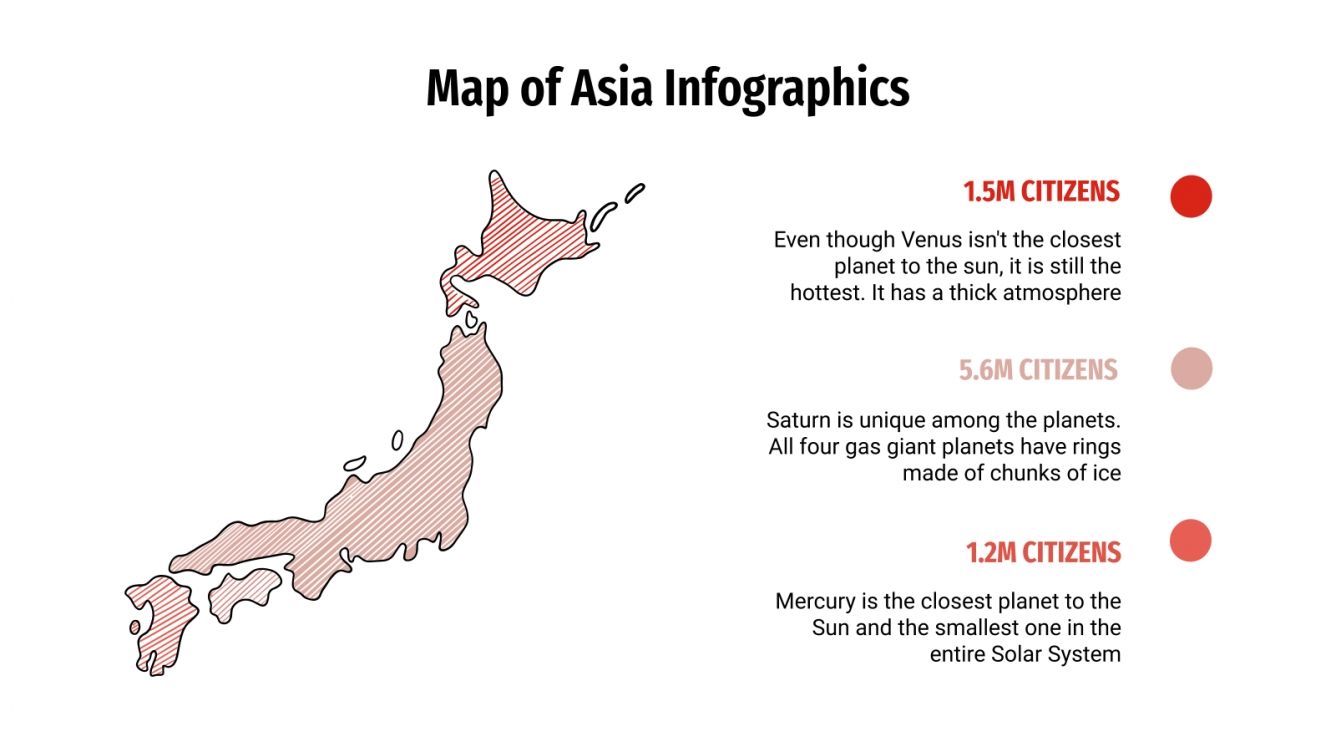 Map of Asia Infographics

1.5M CITIZENS

Even though Venus isn't the closest planet to the sun, it is still the hottest. It has a thick atmosphere

5.6M CITIZENS

Saturn is unique among the planets. All four gas giant planets have rings made of chunks of ice

1.2M CITIZENS

Mercury is the closest planet to the Sun and the smallest one in the entire Solar System