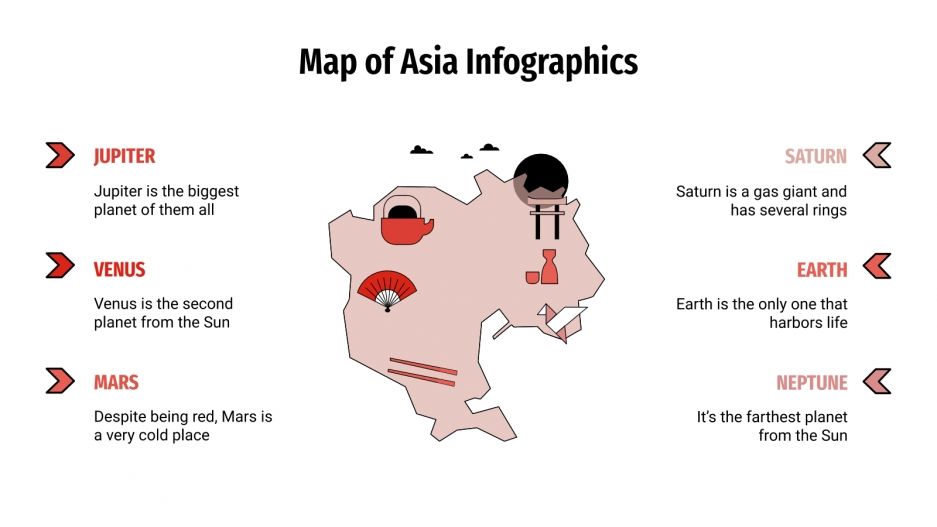 Map of Asia Infographics

JUPITER

Jupiter is the biggest planet of them all

VENUS

Venus is the second planet from the Sun

MARS

Despite being red, Mars is a very cold place

SATURN

Saturn is a gas giant and has several rings

EARTH

Earth is the only one that harbors life

NEPTUNE

It's the farthest planet from the Sun