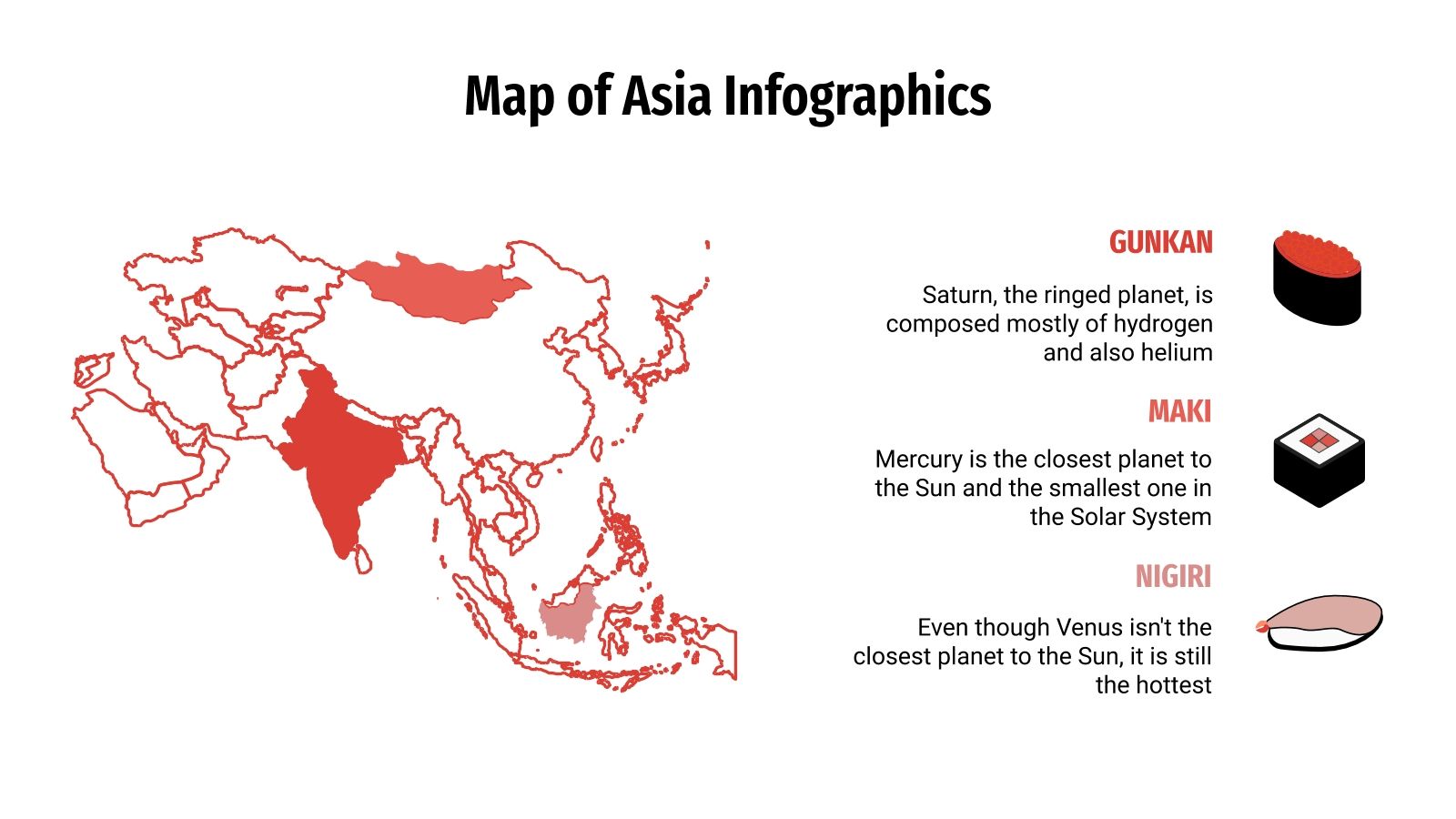 Map of Asia Infographics

GUNKAN

Saturn, the ringed planet, is composed mostly of hydrogen and also helium

MAKI

Mercury is the closest planet to the Sun and the smallest one in the Solar System

NIGIRI

Even though Venus isn't the closest planet to the Sun, it is still the hottest