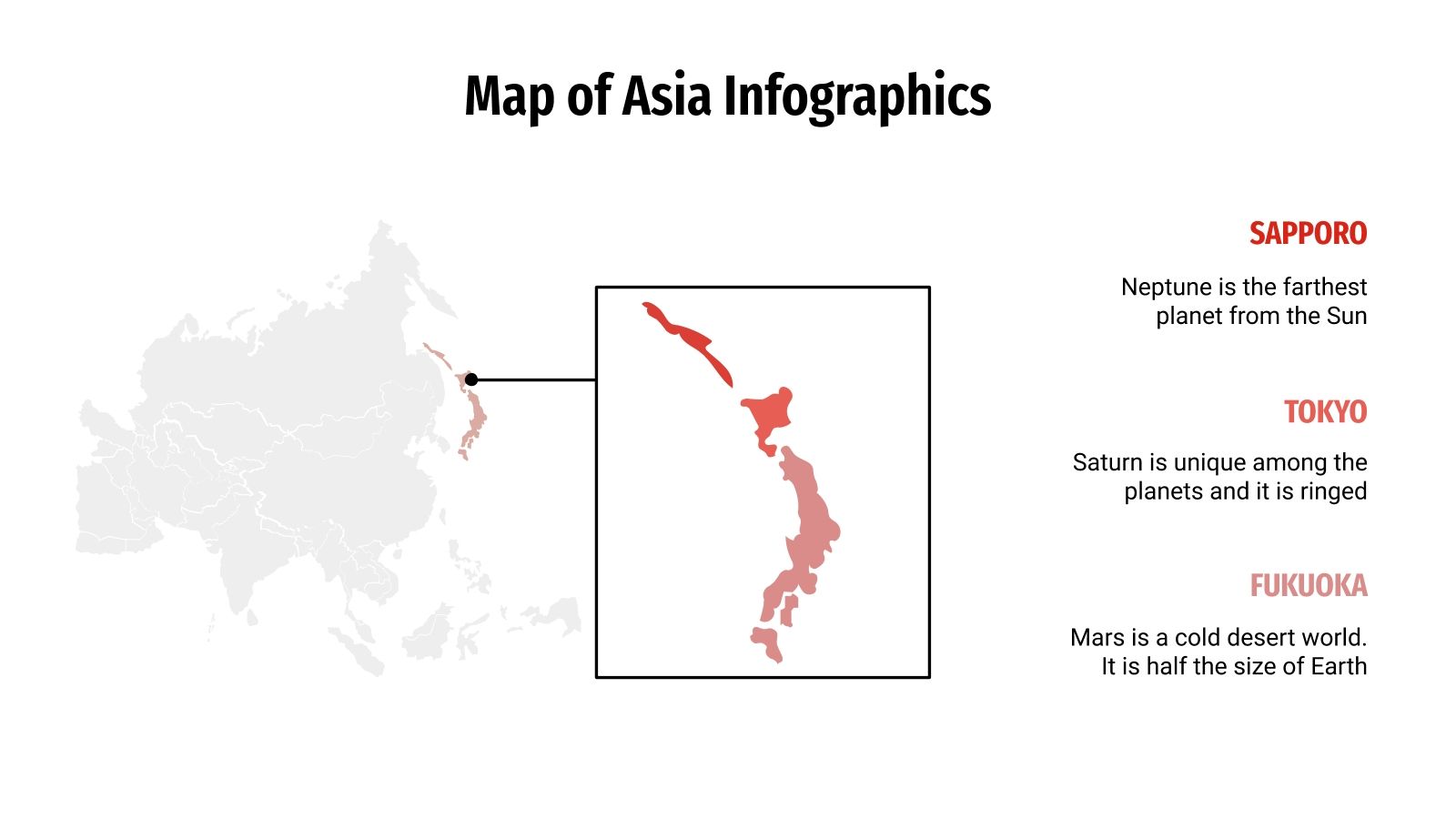 Map of Asia Infographics

SAPPORO

Neptune is the farthest planet from the Sun

TOKYO

Saturn is unique among the planets and it is ringed

FUKUOKA

Mars is a cold desert world. It is half the size of Earth