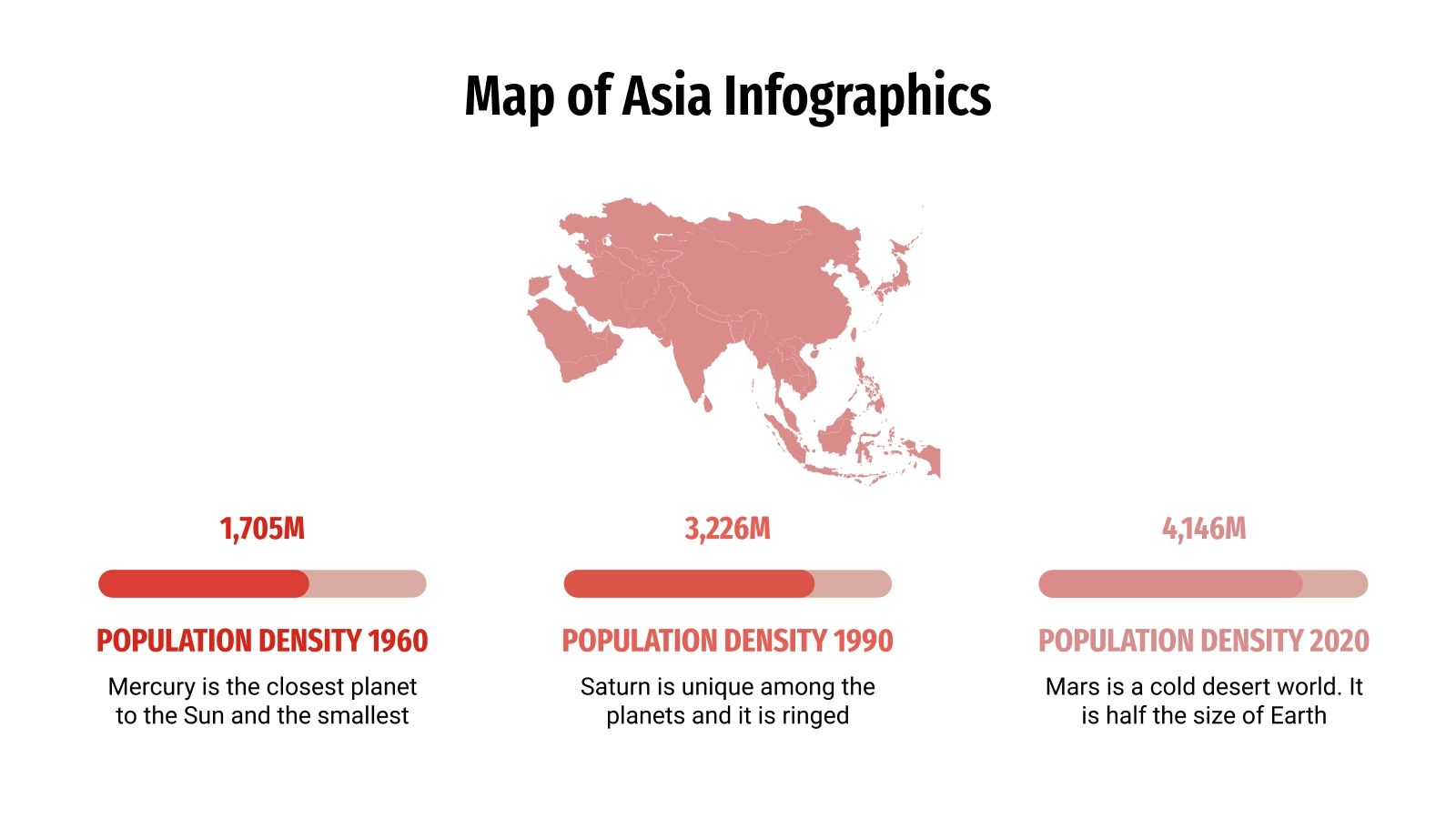 Map of Asia Infographics

1,705M

POPULATION DENSITY 1960

Mercury is the closest planet to the Sun and the smallest

3,226M

POPULATION DENSITY 1990

Saturn is unique among the planets and it is ringed

4,146M

POPULATION DENSITY 2020

Mars is a cold desert world. It is half the size of Earth