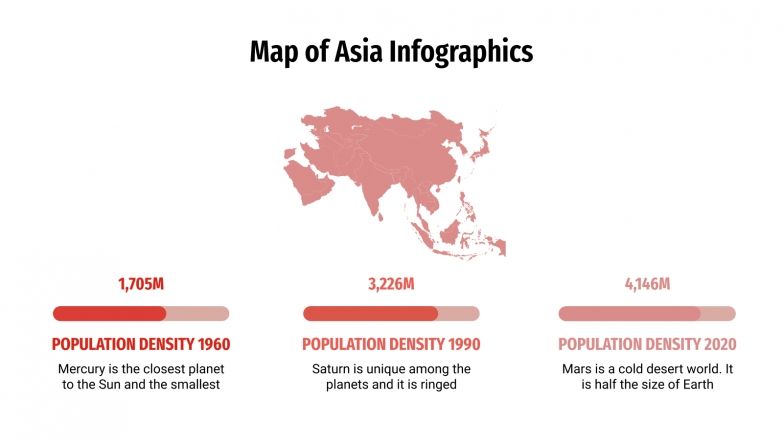 Map of Asia Infographics

1,705M

POPULATION DENSITY 1960

Mercury is the closest planet to the Sun and the smallest

3,226M

POPULATION DENSITY 1990

Saturn is unique among the planets and it is ringed

4,146M

POPULATION DENSITY 2020

Mars is a cold desert world. It is half the size of Earth