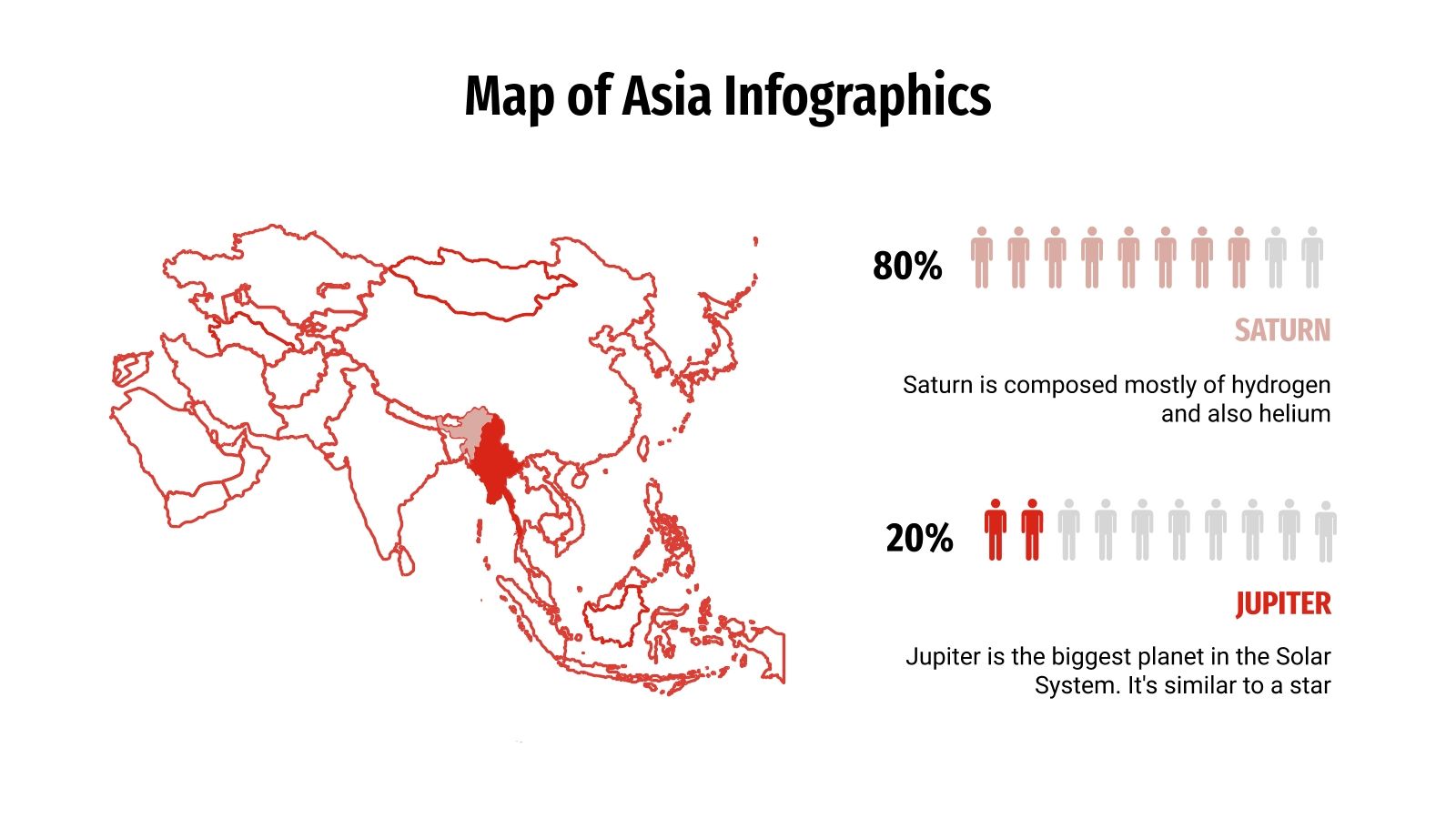 Map of Asia Infographics

80%

SATURN

Saturn is composed mostly of hydrogen and also helium

20%

JUPITER

Jupiter is the biggest planet in the Solar System. It's similar to a star