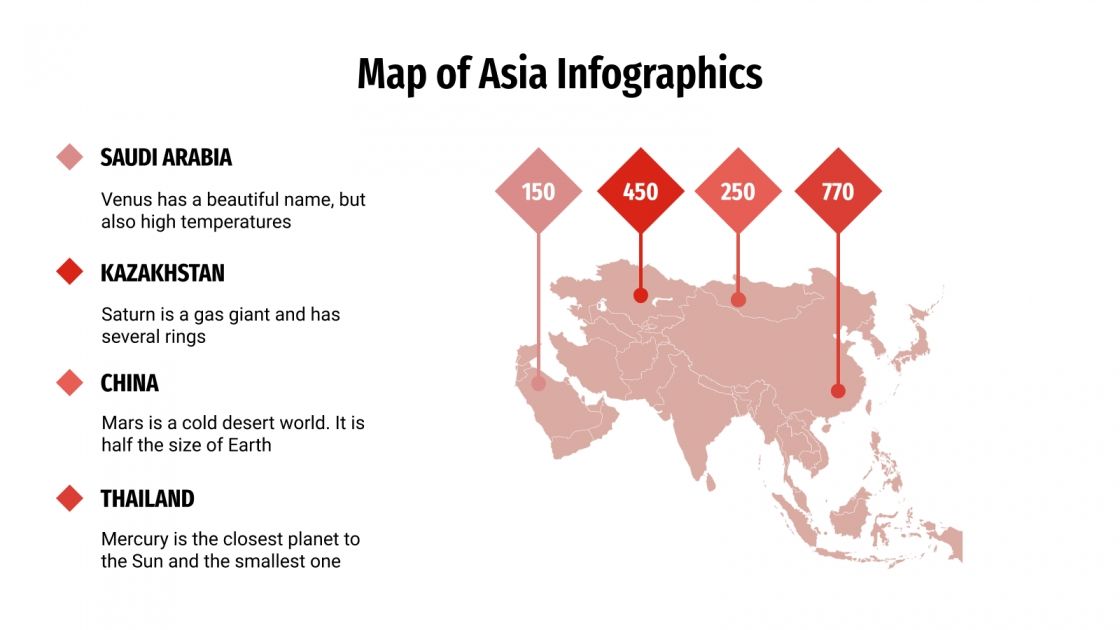 Map of Asia Infographics

SAUDI ARABIA

Venus has a beautiful name, but also high temperatures

KAZAKHSTAN

Saturn is a gas giant and has several rings

CHINA

Mars is a cold desert world. It is half the size of Earth

THAILAND

Mercury is the closest planet to the Sun and the smallest one

150

450

250

770