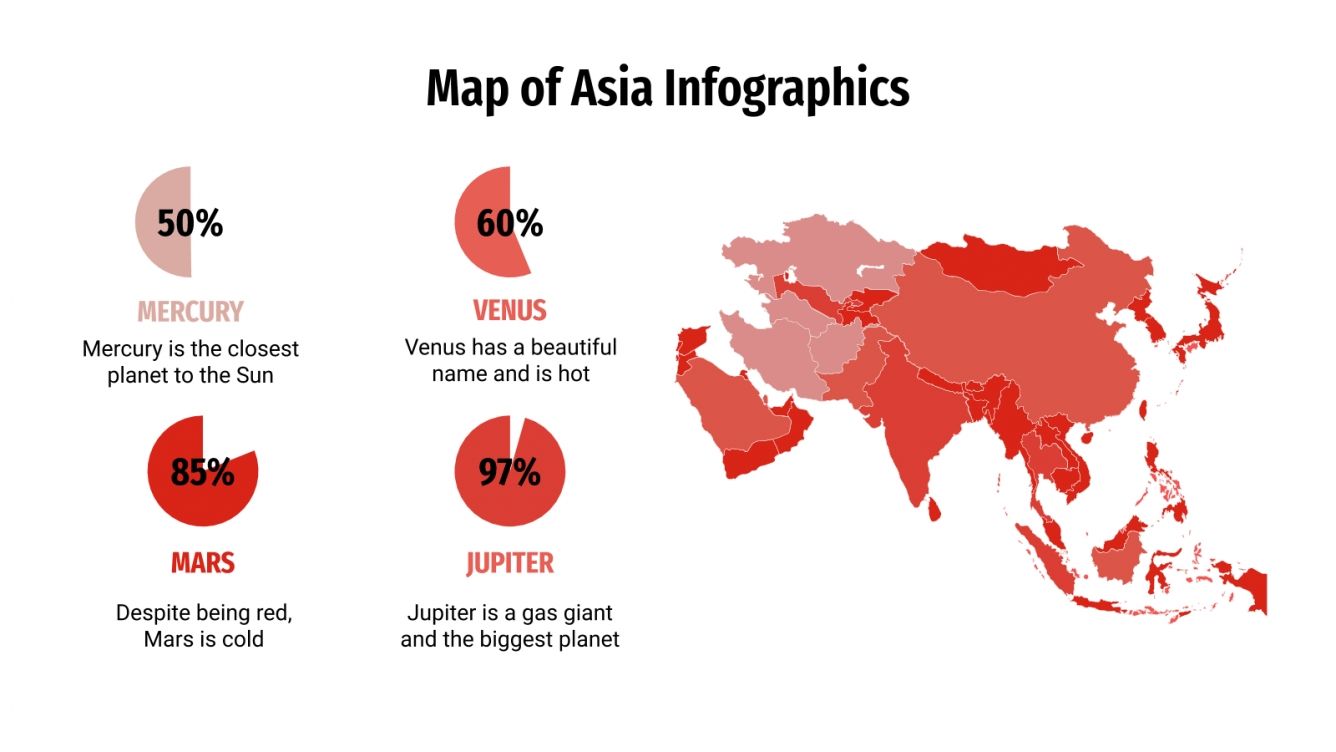 Map of Asia Infographics

50%

MERCURY

Mercury is the closest planet to the Sun

60%

VENUS

Venus has a beautiful name and is hot

85%

MARS

Despite being red, Mars is cold

97%

JUPITER

Jupiter is a gas giant and the biggest planet