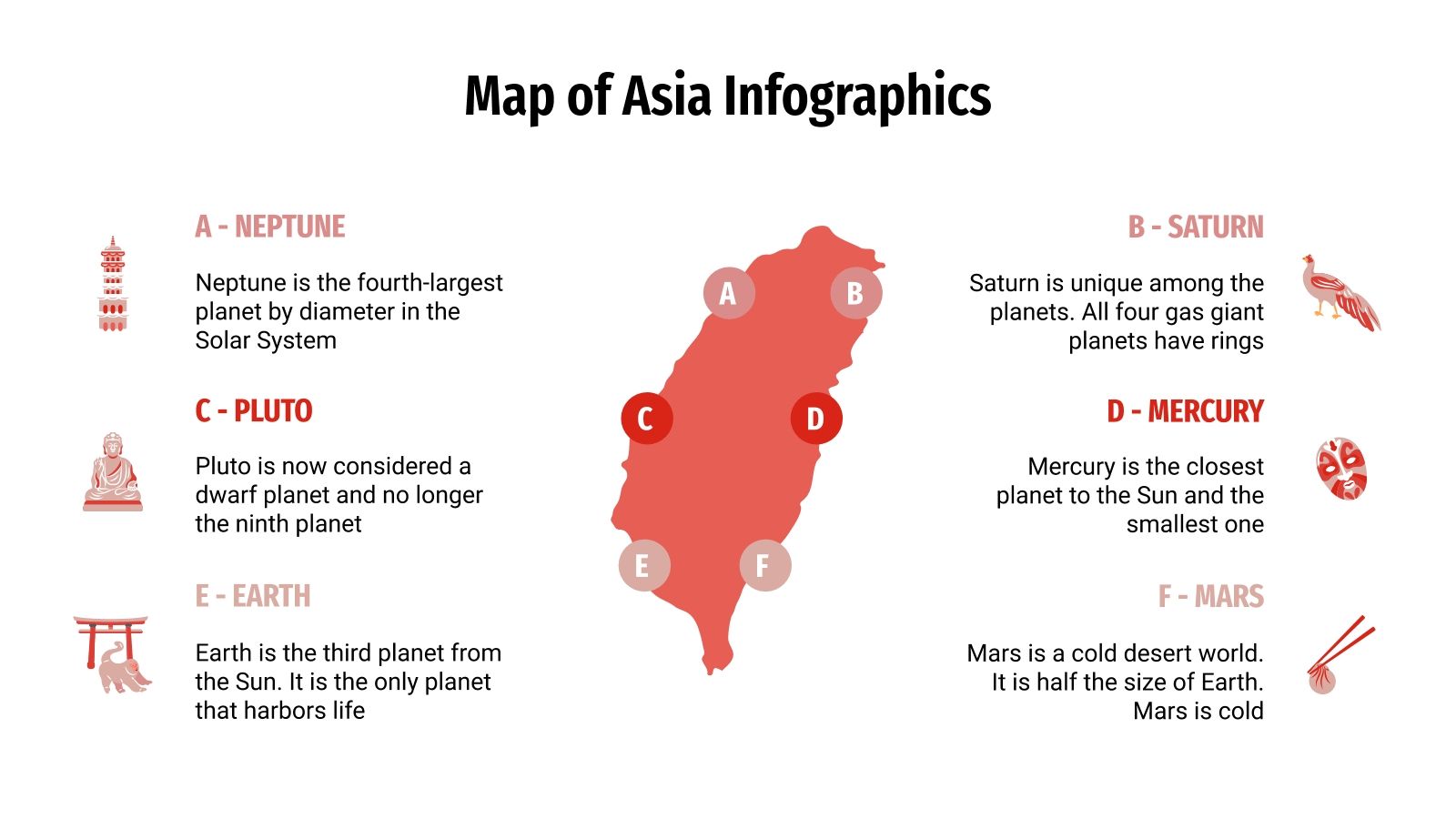 Map of Asia Infographics

A - NEPTUNE

Neptune is the fourth-largest planet by diameter in the Solar System

C - PLUTO

Pluto is now considered a dwarf planet and no longer the ninth planet

E - EARTH

Earth is the third planet from the Sun. It is the only planet that harbors life

A

B

C

D

E

F

B - SATURN

Saturn is unique among the planets. All four gas giant planets have rings

D - MERCURY

Mercury is the closest planet to the Sun and the smallest one

F - MARS

Mars is a cold desert world. It is half the size of Earth. Mars is cold