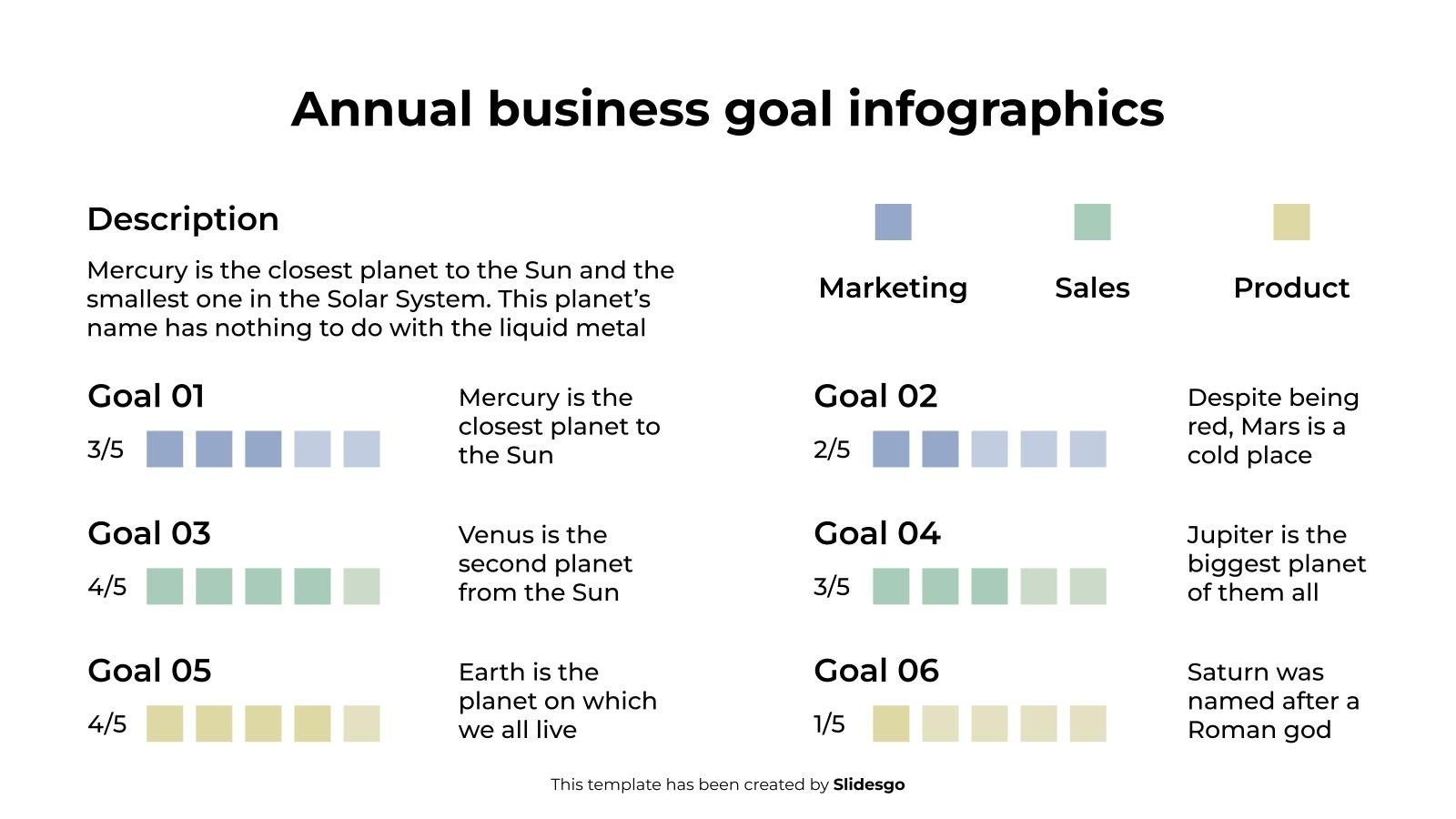 Annual business goal infographics

Description

Mercury is the closest planet to the Sun and the smallest one in the Solar System. This planet's name has nothing to do with the liquid metal

Marketing

Sales

Product

Goal 01

3/5

Mercury is the closest planet to the Sun

Goal 02

2/5

Despite being red, Mars is a cold place

Goal 03

4/5

Venus is the second planet from the Sun

Goal 04

3/5

Jupiter is the biggest planet of them all

Goal 05

4/5

Earth is the planet on which we all live

Goal 06

1/5

Saturn was named after a Roman god

This template has been created by Slidesgo