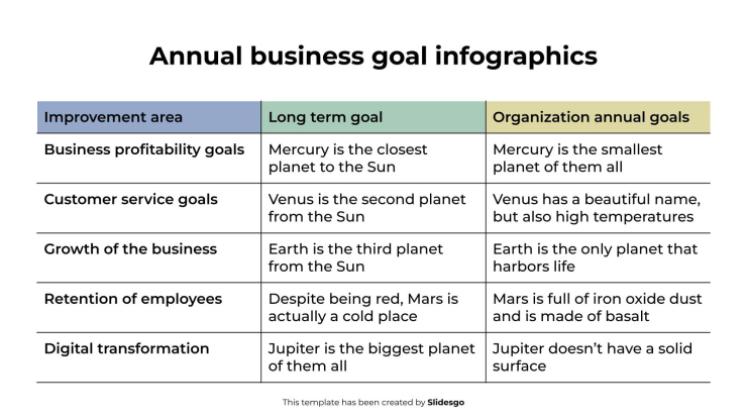 Annual business goal infographics

| Improvement area | Long term goal | Organization annual goals |
|---|---|---|
| Business profitability goals | Mercury is the closest planet to the Sun | Mercury is the smallest planet of them all |
| Customer service goals | Venus is the second planet from the Sun | Venus has a beautiful name, but also high temperatures |
| Growth of the business | Earth is the third planet from the Sun | Earth is the only planet that harbors life |
| Retention of employees | Despite being red, Mars is actually a cold place | Mars is full of iron oxide dust and is made of basalt |
| Digital transformation | Jupiter is the biggest planet of them all | Jupiter doesn't have a solid surface |

This template has been created by Slidesgo