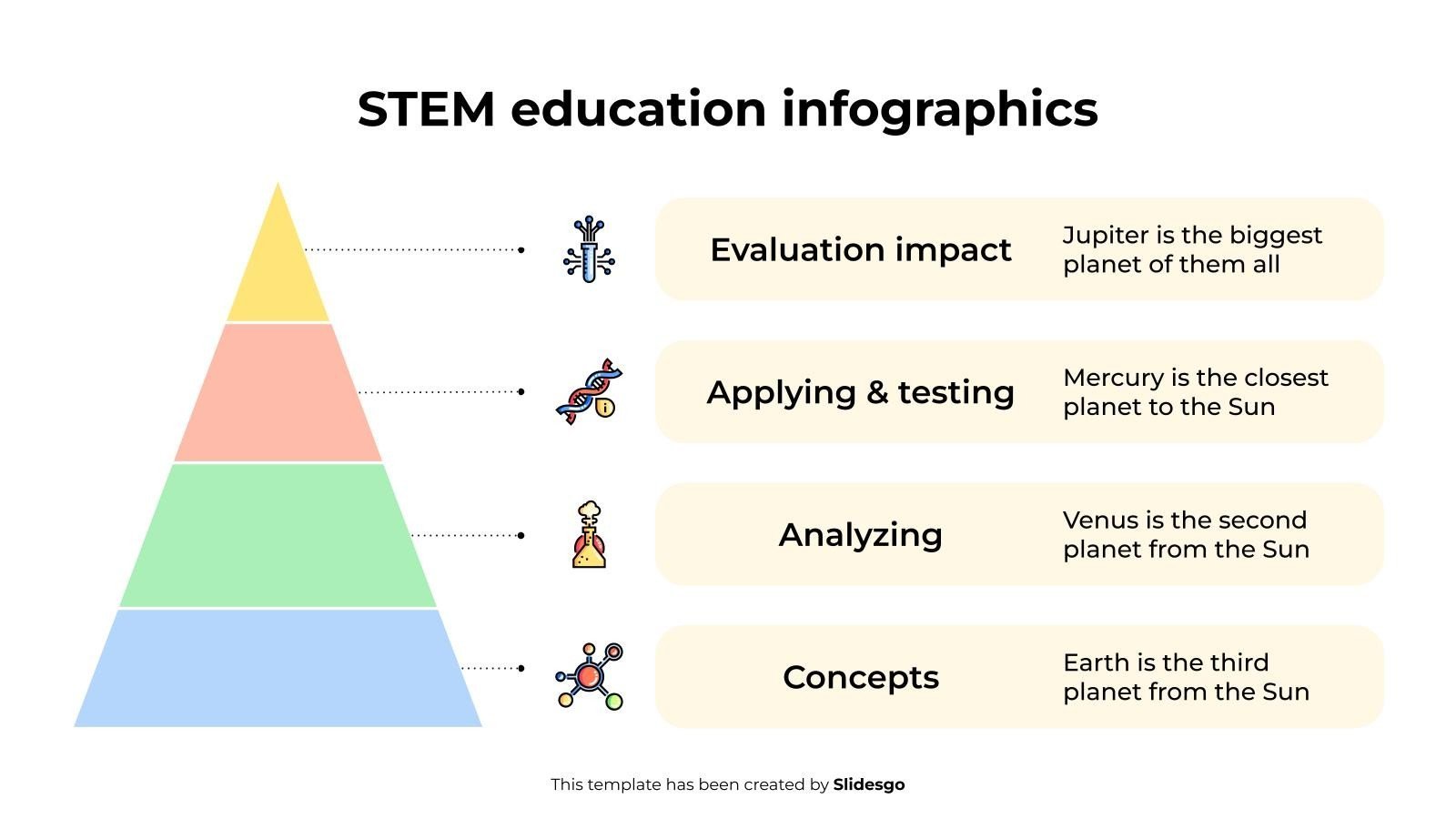 STEM education infographics

Evaluation impact

Jupiter is the biggest planet of them all

Applying & testing

Mercury is the closest planet to the Sun

Analyzing

Venus is the second planet from the Sun

Concepts

Earth is the third planet from the Sun

This template has been created by Slidesgo