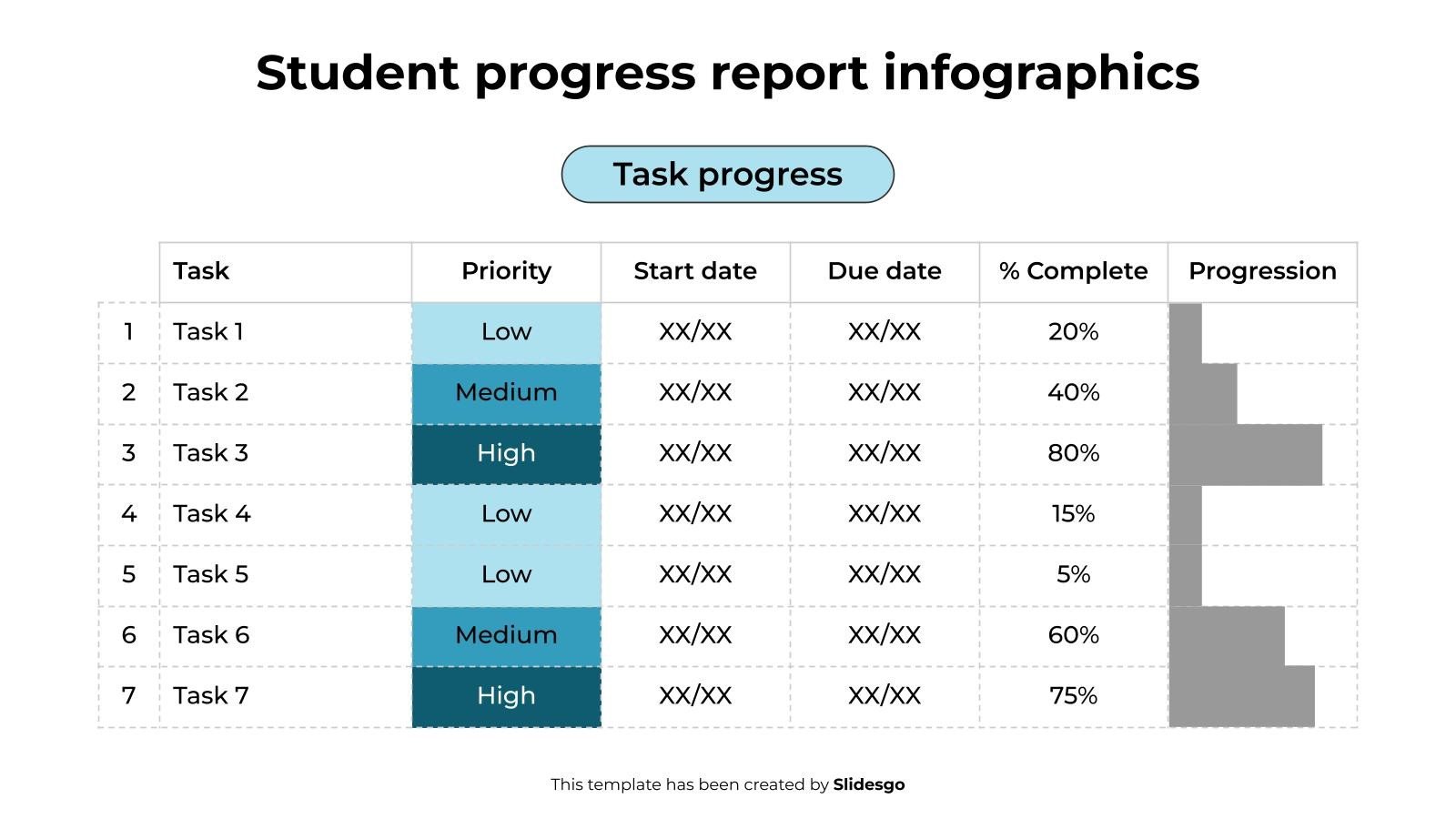 Student progress report infographics

Task progress

| | Task | Priority | Start date | Due date | % Complete | Progression |
|---|---|---|---|---|---|---|
| 1 | Task 1 | Low | XX/XX | XX/XX | 20% | |
| 2 | Task 2 | Medium | XX/XX | XX/XX | 40% | |
| 3 | Task 3 | High | XX/XX | XX/XX | 80% | |
| 4 | Task 4 | Low | XX/XX | XX/XX | 15% | |
| 5 | Task 5 | Low | XX/XX | XX/XX | 5% | |
| 6 | Task 6 | Medium | XX/XX | XX/XX | 60% | |
| 7 | Task 7 | High | XX/XX | XX/XX | 75% | |

This template has been created by Slidesgo