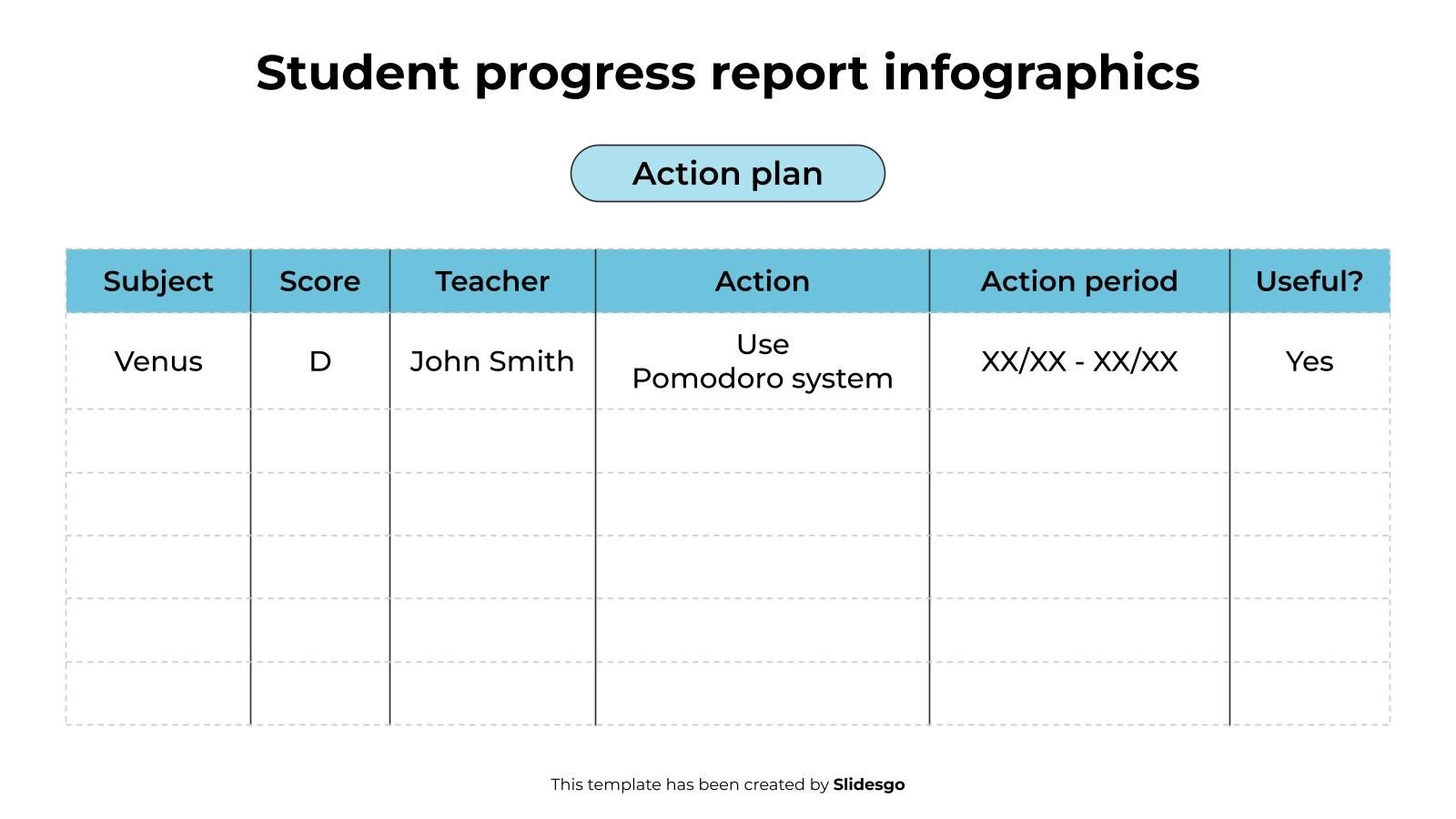 Student progress report infographics

Action plan

| Subject | Score | Teacher | Action | Action period | Useful? |
|---|---|---|---|---|---|
| Venus | D | John Smith | Use Pomodoro system | XX/XX - XX/XX | Yes |
| | | | | | |
| | | | | | |
| | | | | | |
| | | | | | |
| | | | | | |

This template has been created by Slidesgo