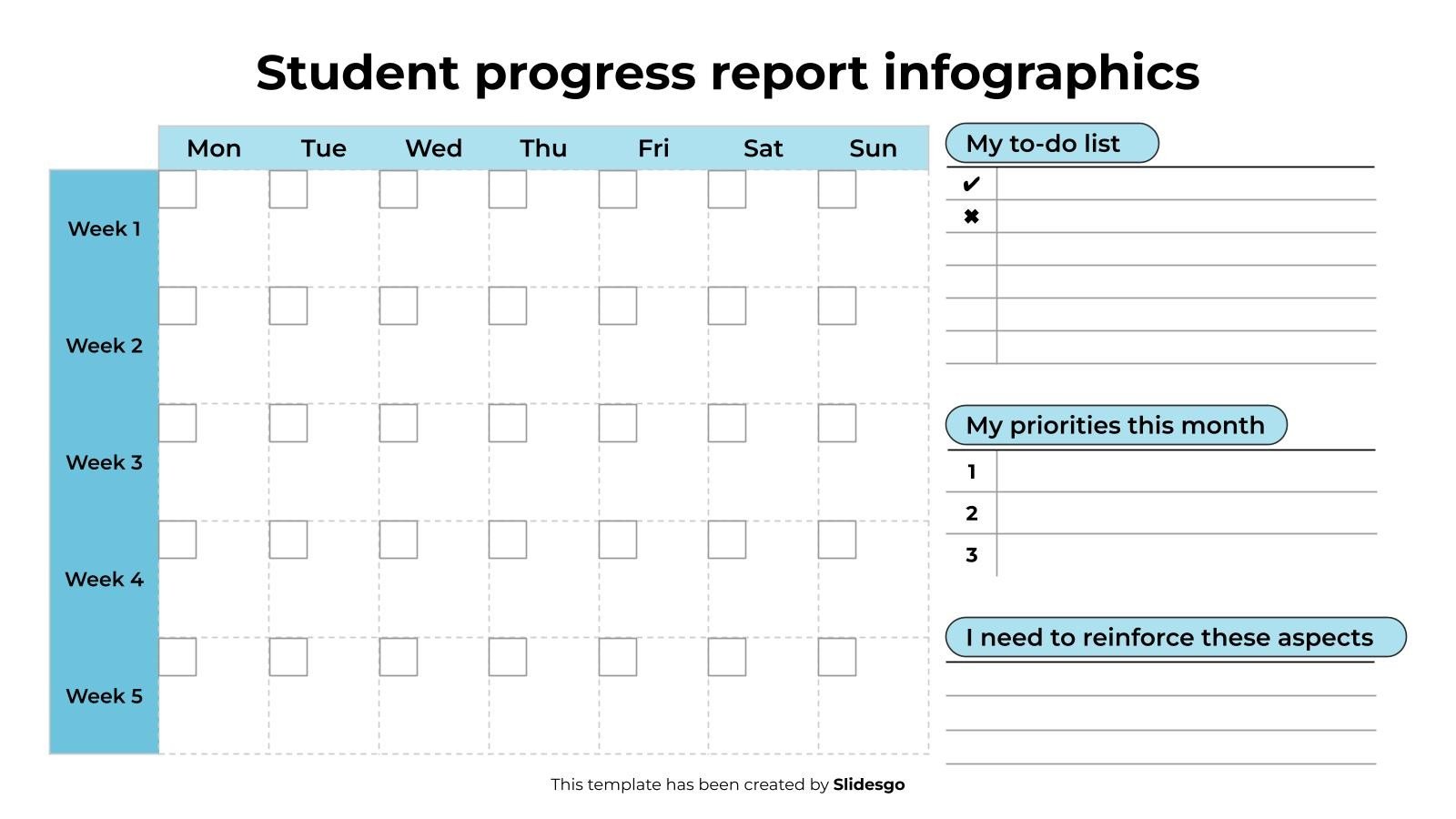 Student progress report infographics

| | Mon | Tue | Wed | Thu | Fri | Sat | Sun |
|---|---|---|---|---|---|---|---|
| Week 1 | | | | | | | |
| Week 2 | | | | | | | |
| Week 3 | | | | | | | |
| Week 4 | | | | | | | |
| Week 5 | | | | | | | |

My to-do list

✔

✖

My priorities this month

1

2

3

I need to reinforce these aspects

This template has been created by Slidesgo