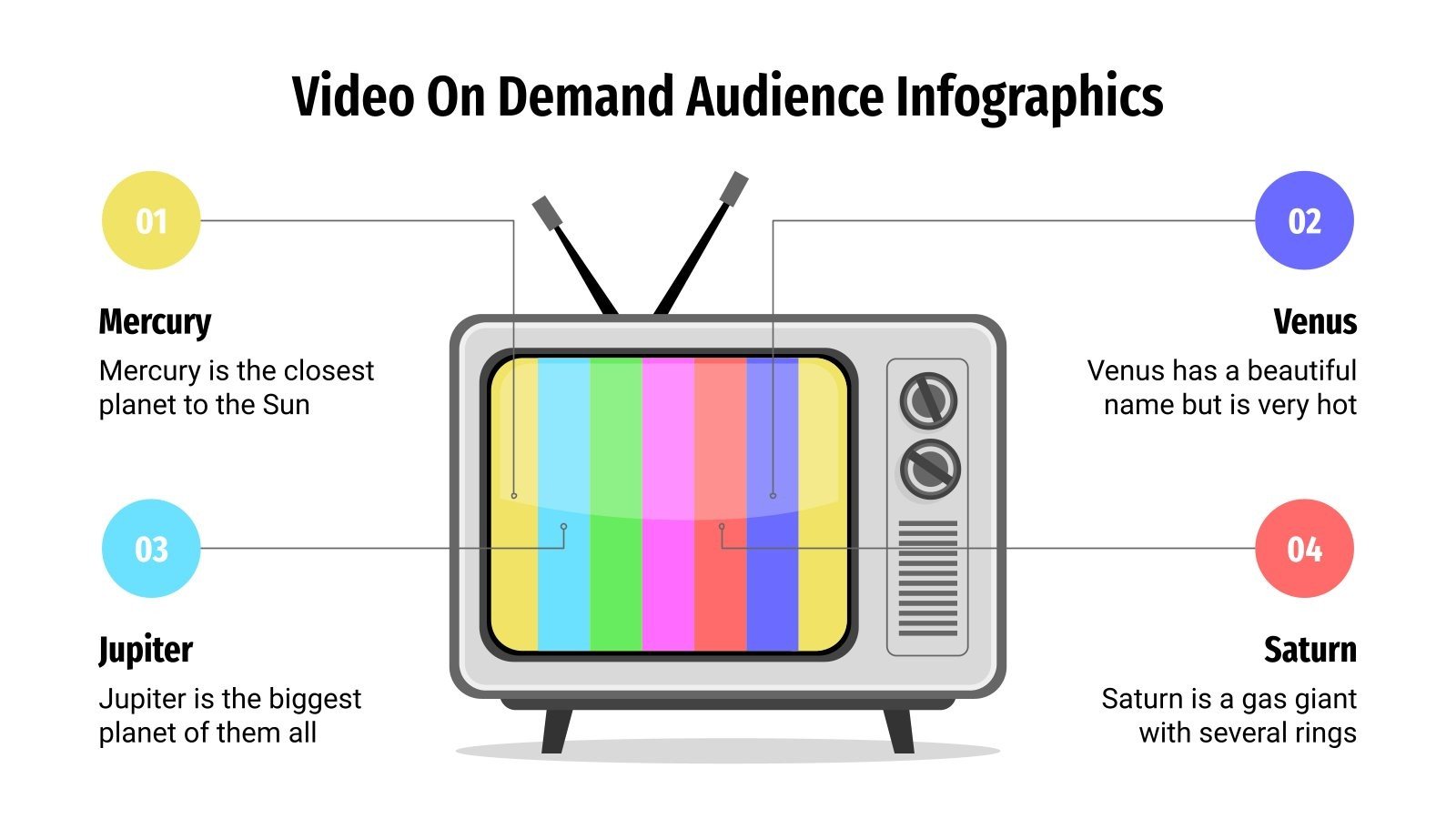 Video On Demand Audience Infographics

01

Mercury

Mercury is the closest planet to the Sun

02

Venus

Venus has a beautiful name but is very hot

03

Jupiter

Jupiter is the biggest planet of them all

04

Saturn

Saturn is a gas giant with several rings