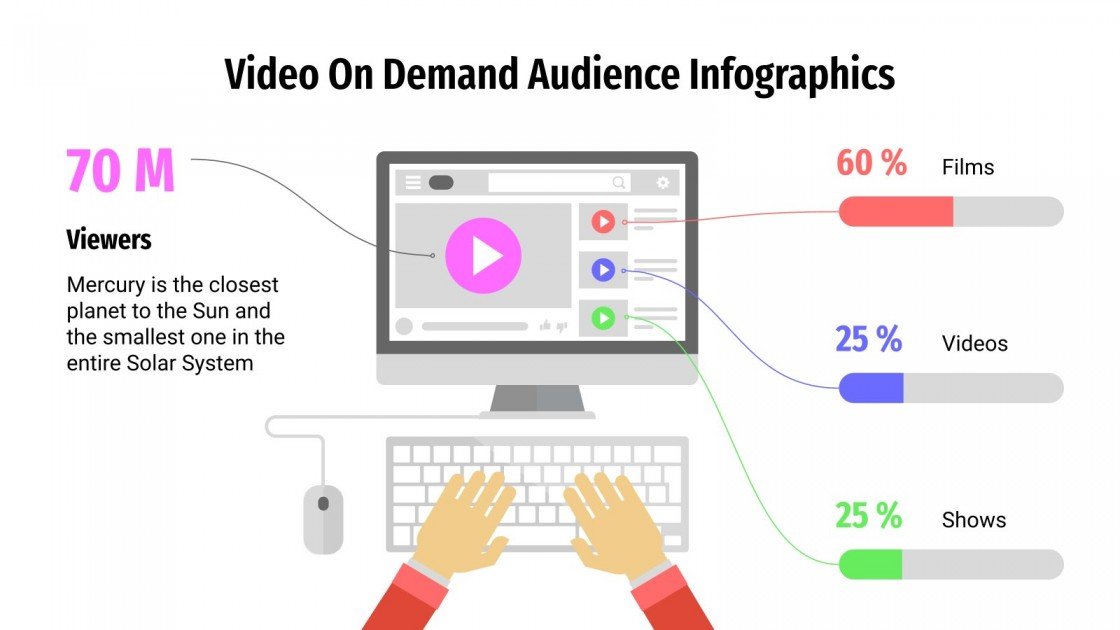 Video On Demand Audience Infographics

70 M

Viewers

Mercury is the closest planet to the Sun and the smallest one in the entire Solar System

60 % Films

25 % Videos

25 % Shows