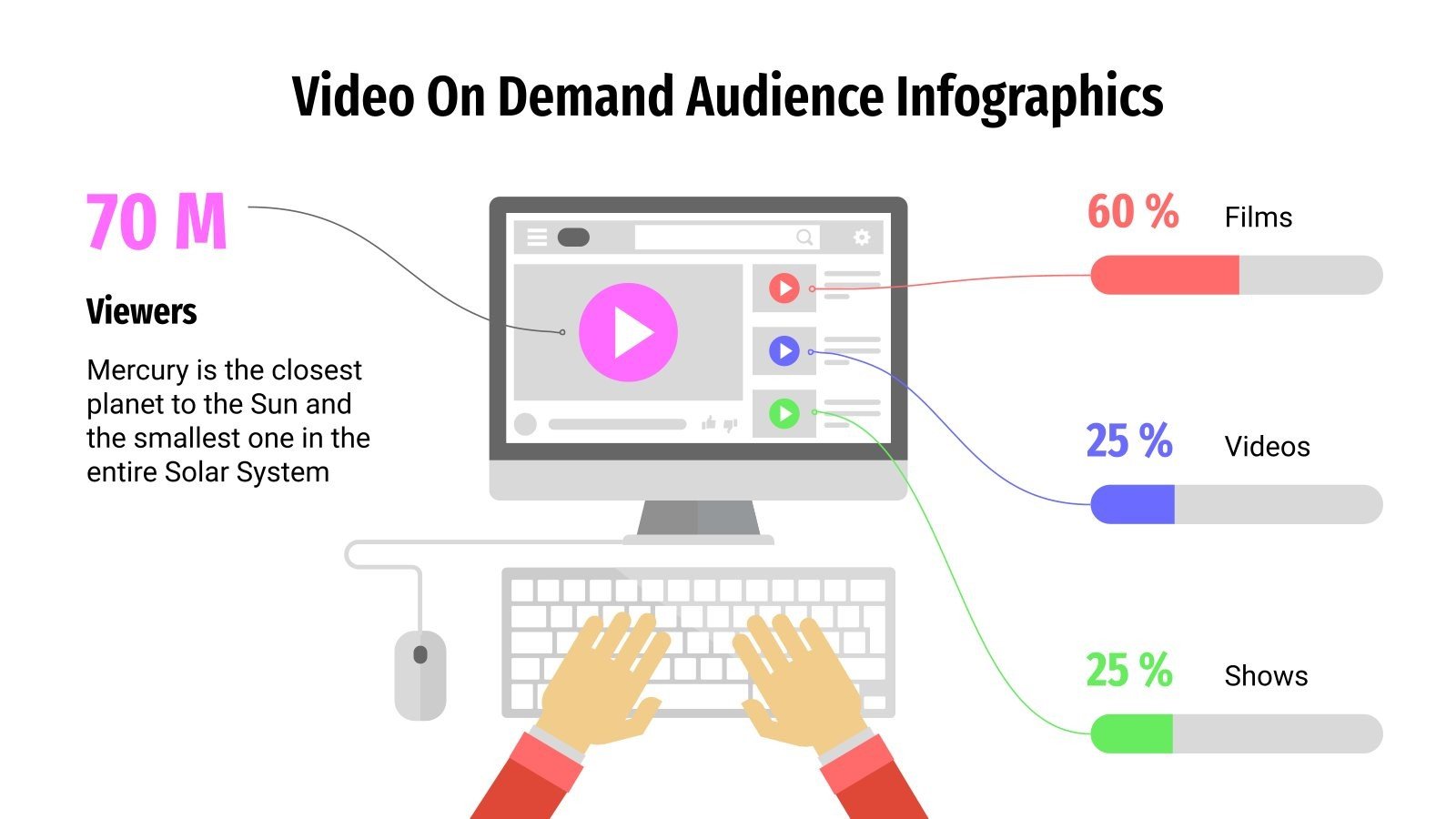 Video On Demand Audience Infographics

70 M

Viewers

Mercury is the closest planet to the Sun and the smallest one in the entire Solar System

60 % Films

25 % Videos

25 % Shows