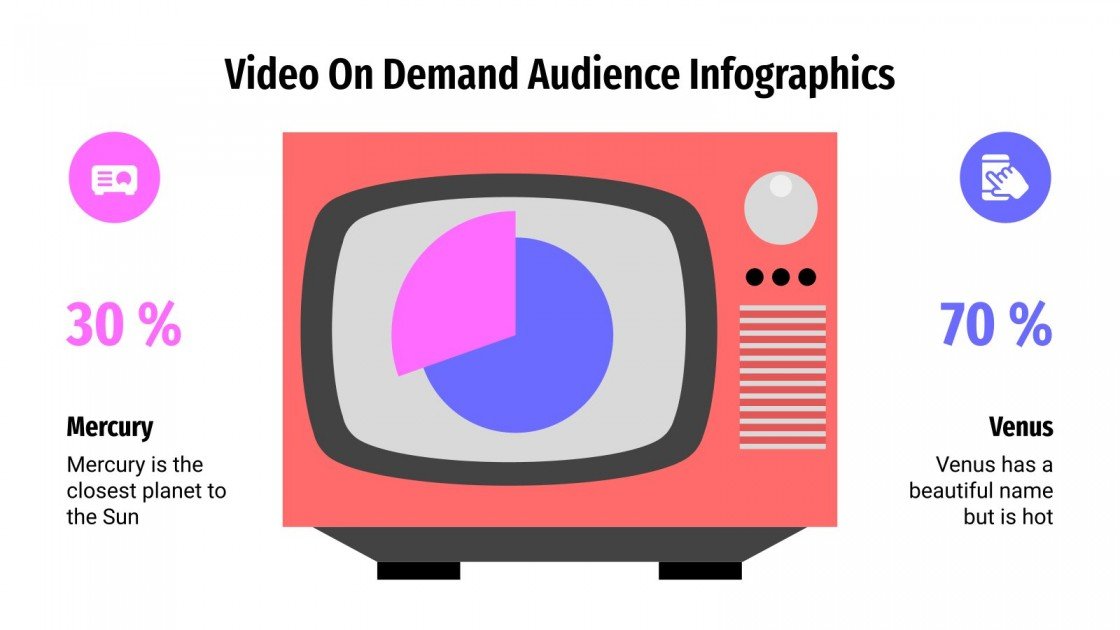 Video On Demand Audience Infographics

30 %

Mercury

Mercury is the closest planet to the Sun

70 %

Venus

Venus has a beautiful name but is hot