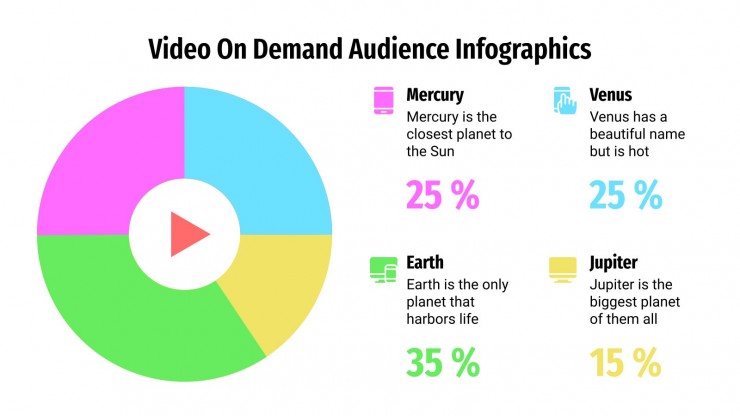 Video On Demand Audience Infographics

Mercury
Mercury is the closest planet to the Sun
25 %

Venus
Venus has a beautiful name but is hot
25 %

Earth
Earth is the only planet that harbors life
35 %

Jupiter
Jupiter is the biggest planet of them all
15 %