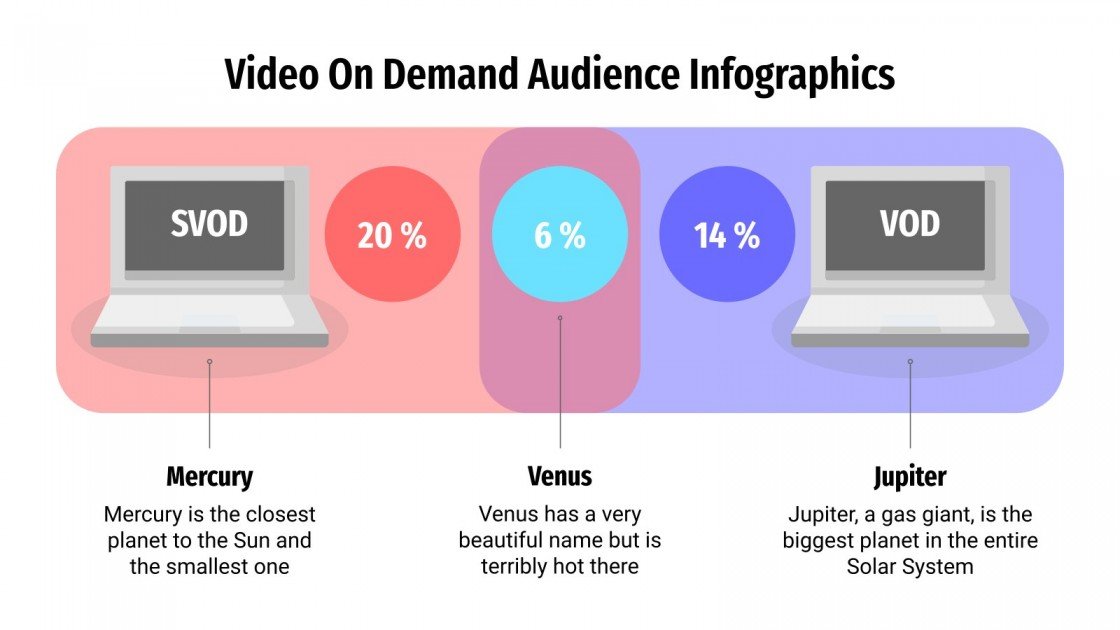 Video On Demand Audience Infographics

SVOD

20 %

6 %

14 %

VOD

Mercury

Mercury is the closest planet to the Sun and the smallest one

Venus

Venus has a very beautiful name but is terribly hot there

Jupiter

Jupiter, a gas giant, is the biggest planet in the entire Solar System