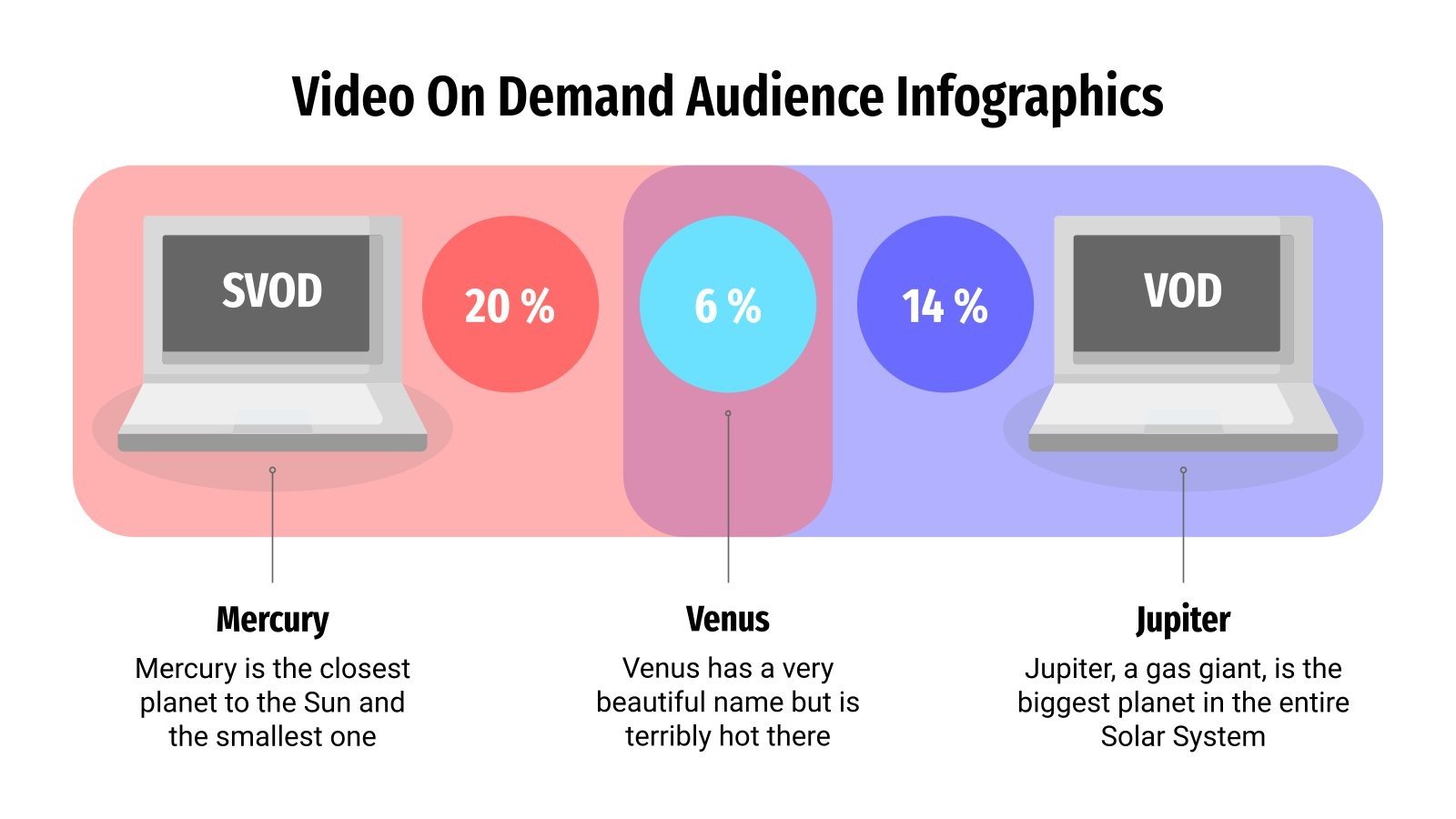 Video On Demand Audience Infographics

SVOD

20 %

6 %

14 %

VOD

Mercury

Mercury is the closest planet to the Sun and the smallest one

Venus

Venus has a very beautiful name but is terribly hot there

Jupiter

Jupiter, a gas giant, is the biggest planet in the entire Solar System