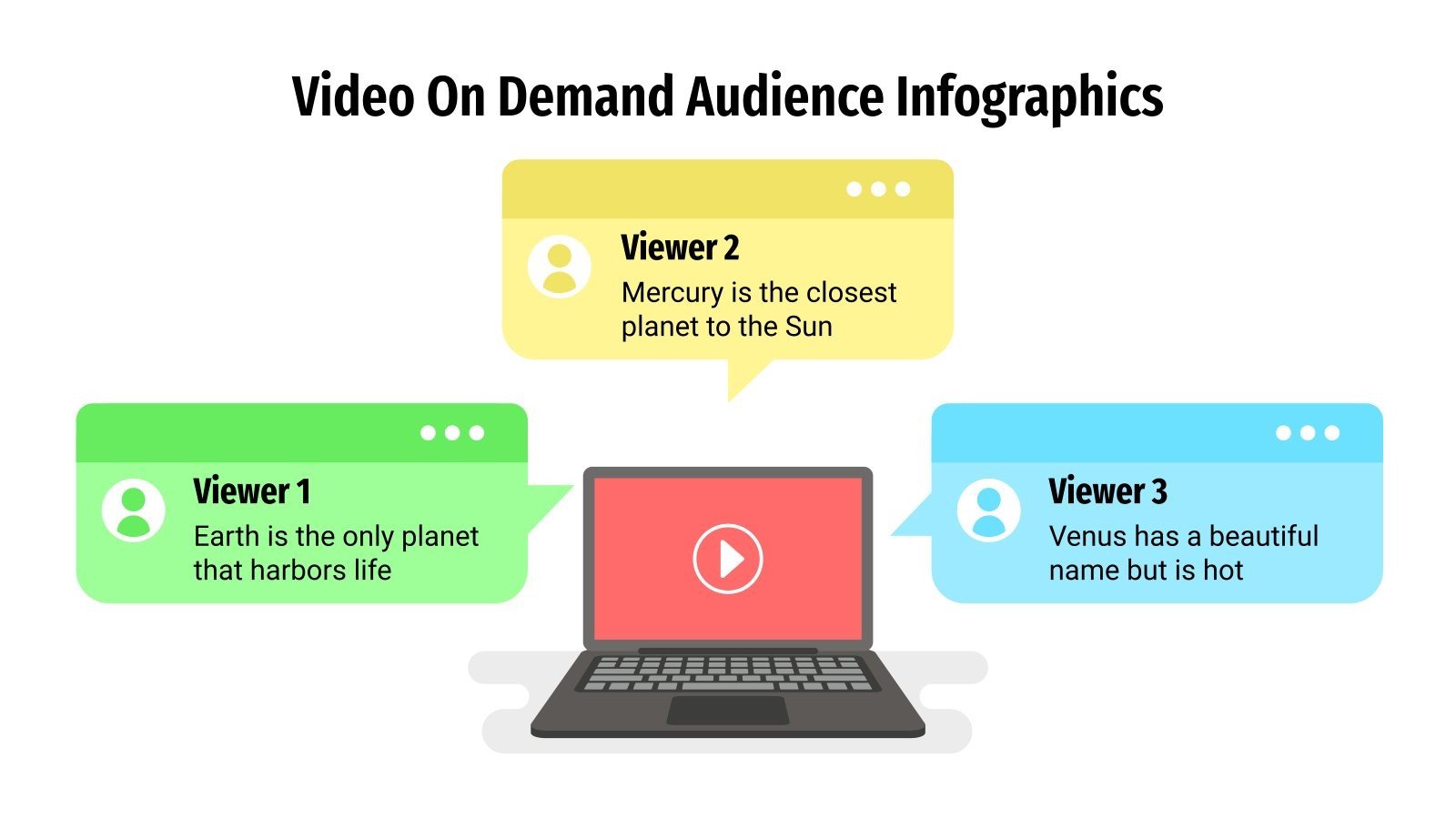 Video On Demand Audience Infographics

Viewer 2
Mercury is the closest planet to the Sun

Viewer 1
Earth is the only planet that harbors life

Viewer 3
Venus has a beautiful name but is hot