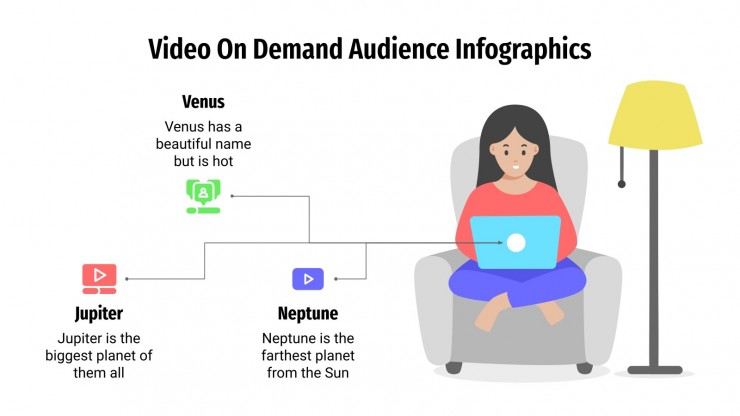 Video On Demand Audience Infographics

Venus

Venus has a beautiful name but is hot

Jupiter

Jupiter is the biggest planet of them all

Neptune

Neptune is the farthest planet from the Sun