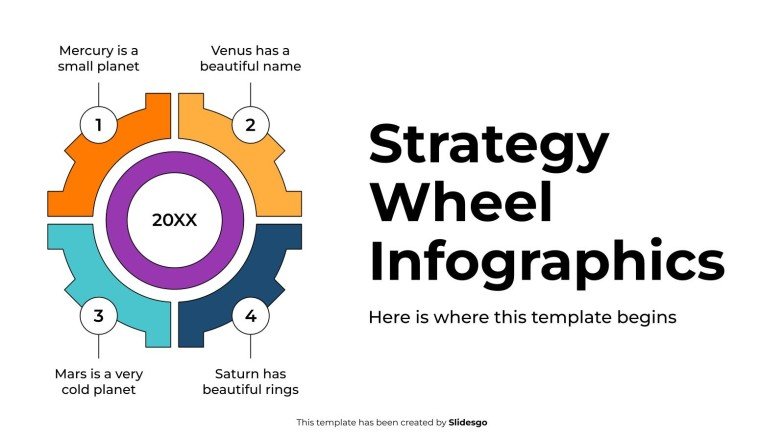 Mercury is a small planet

Venus has a beautiful name

1

2

20XX

3

4

Mars is a very cold planet

Saturn has beautiful rings

Strategy Wheel Infographics

Here is where this template begins

This template has been created by Slidesgo