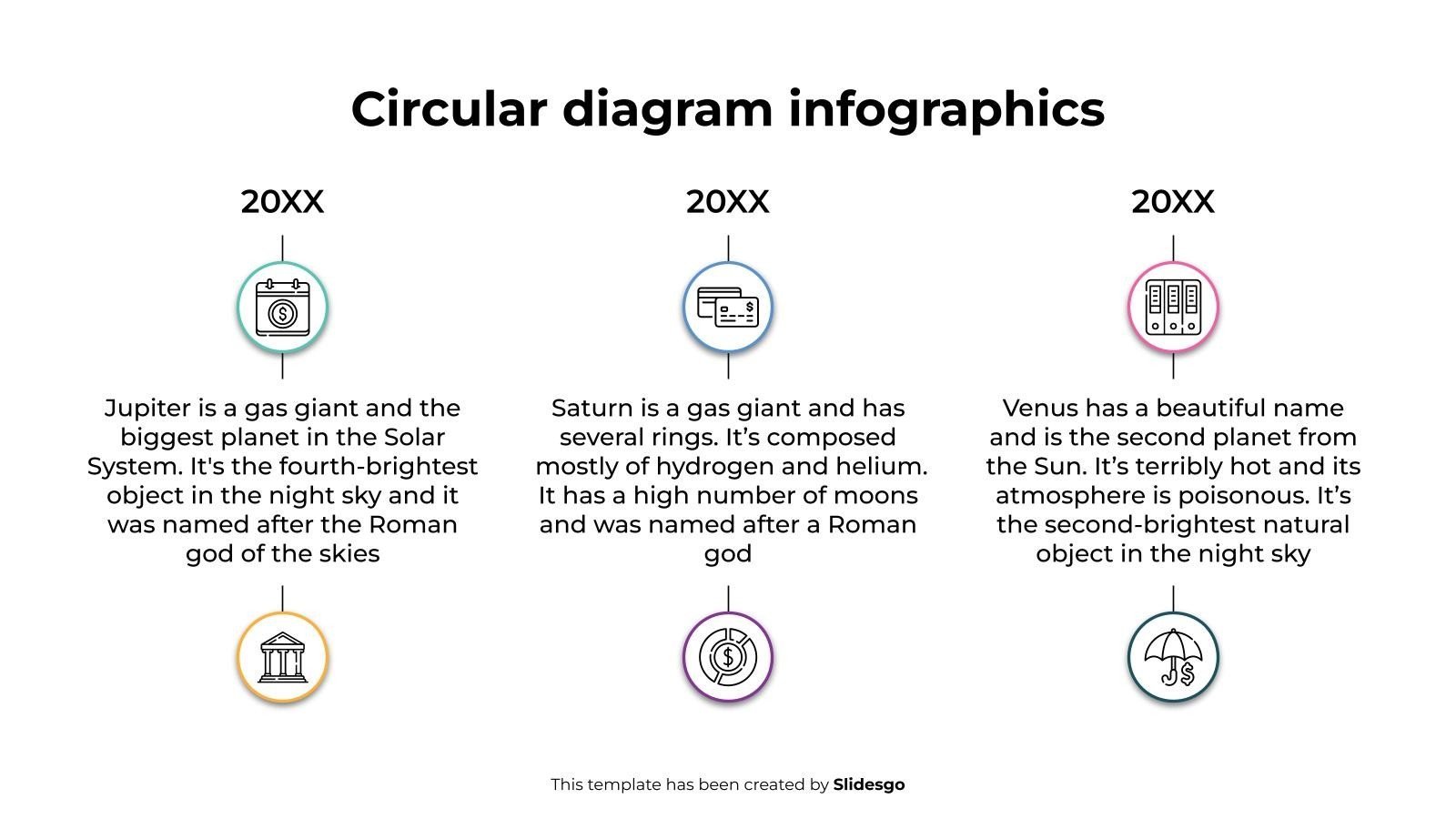 Circular diagram infographics

20XX

Jupiter is a gas giant and the biggest planet in the Solar System. It's the fourth-brightest object in the night sky and it was named after the Roman god of the skies

20XX

Saturn is a gas giant and has several rings. It’s composed mostly of hydrogen and helium. It has a high number of moons and was named after a Roman god

20XX

Venus has a beautiful name and is the second planet from the Sun. It’s terribly hot and its atmosphere is poisonous. It’s the second-brightest natural object in the night sky

This template has been created by Slidesgo