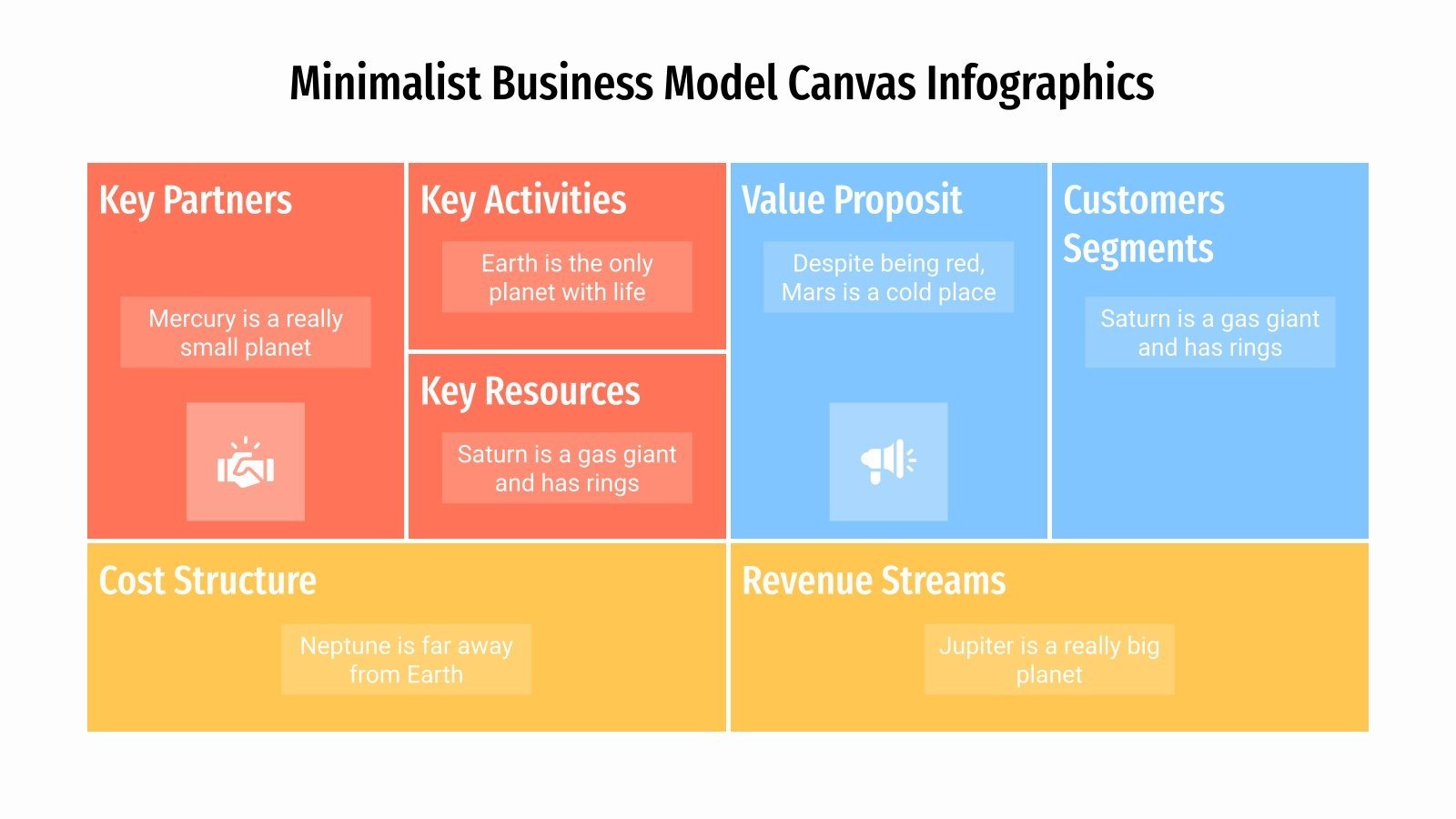 Minimalist Business Model Canvas Infographics

Key Partners

Mercury is a really small planet

Key Activities

Earth is the only planet with life

Key Resources

Saturn is a gas giant and has rings

Value Proposit

Despite being red, Mars is a cold place

Customers Segments

Saturn is a gas giant and has rings

Cost Structure

Neptune is far away from Earth

Revenue Streams

Jupiter is a really big planet