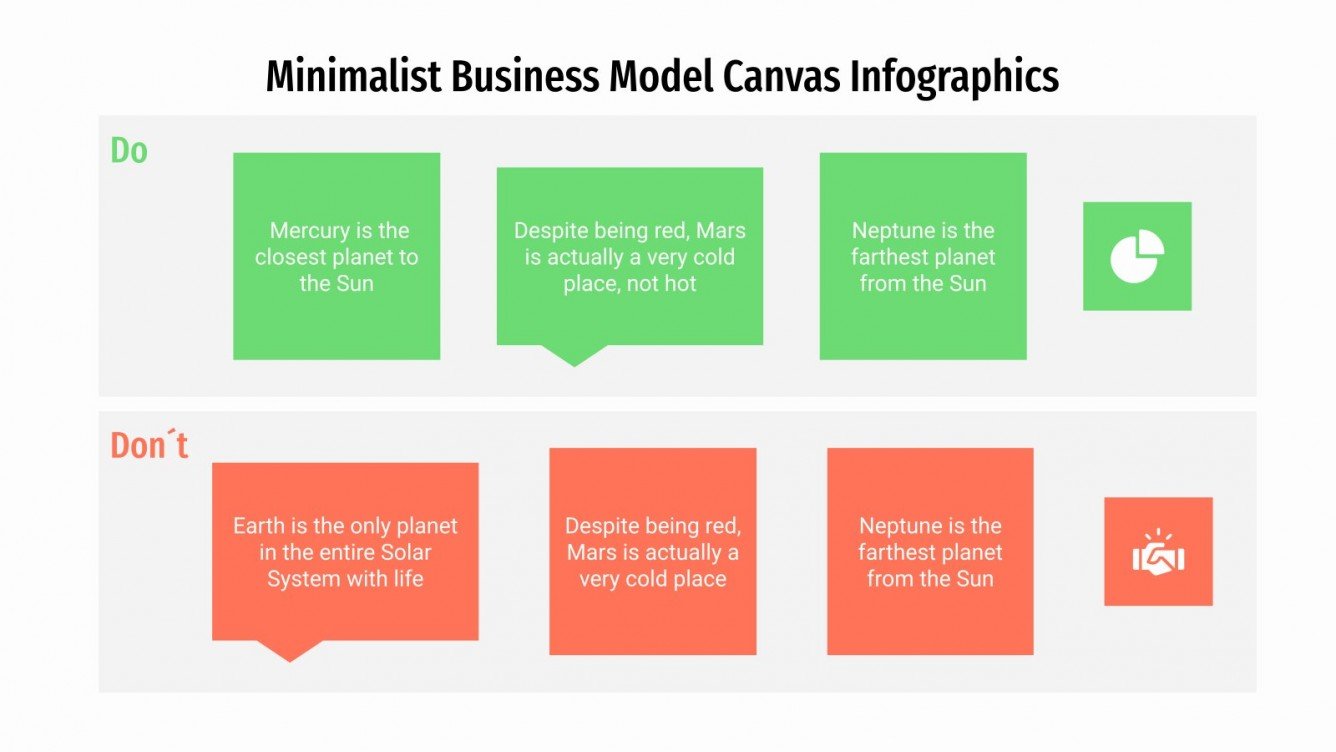 Minimalist Business Model Canvas Infographics

Do

Mercury is the closest planet to the Sun

Despite being red, Mars is actually a very cold place, not hot

Neptune is the farthest planet from the Sun

Don´t

Earth is the only planet in the entire Solar System with life

Despite being red, Mars is actually a very cold place

Neptune is the farthest planet from the Sun