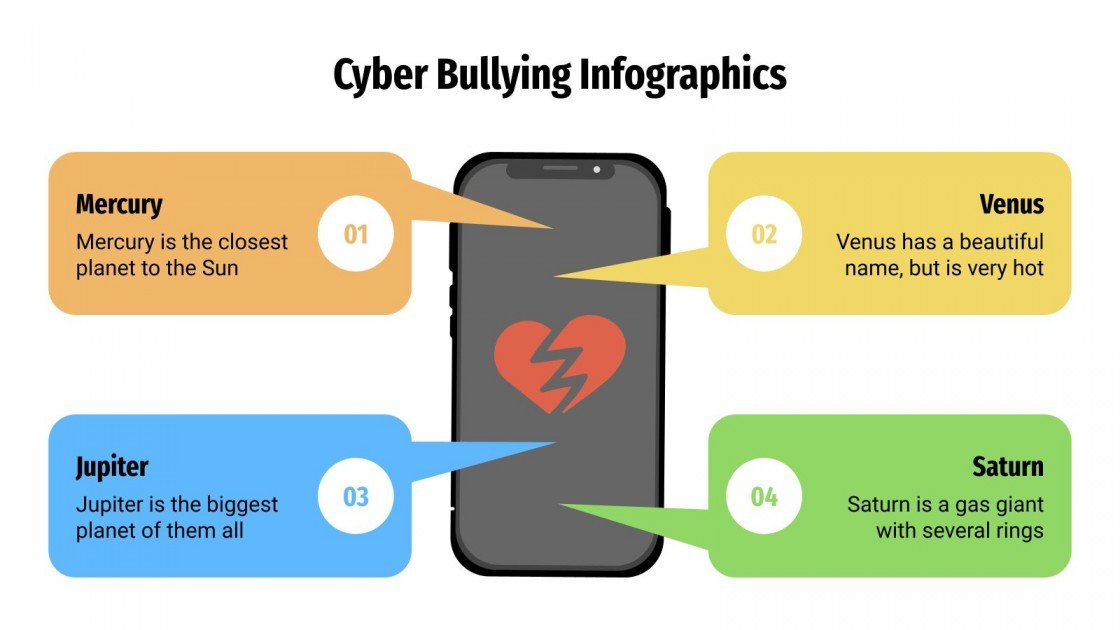 Cyber Bullying Infographics

Mercury
Mercury is the closest planet to the Sun

01

02

Venus
Venus has a beautiful name, but is very hot

Jupiter
Jupiter is the biggest planet of them all

03

04

Saturn
Saturn is a gas giant with several rings