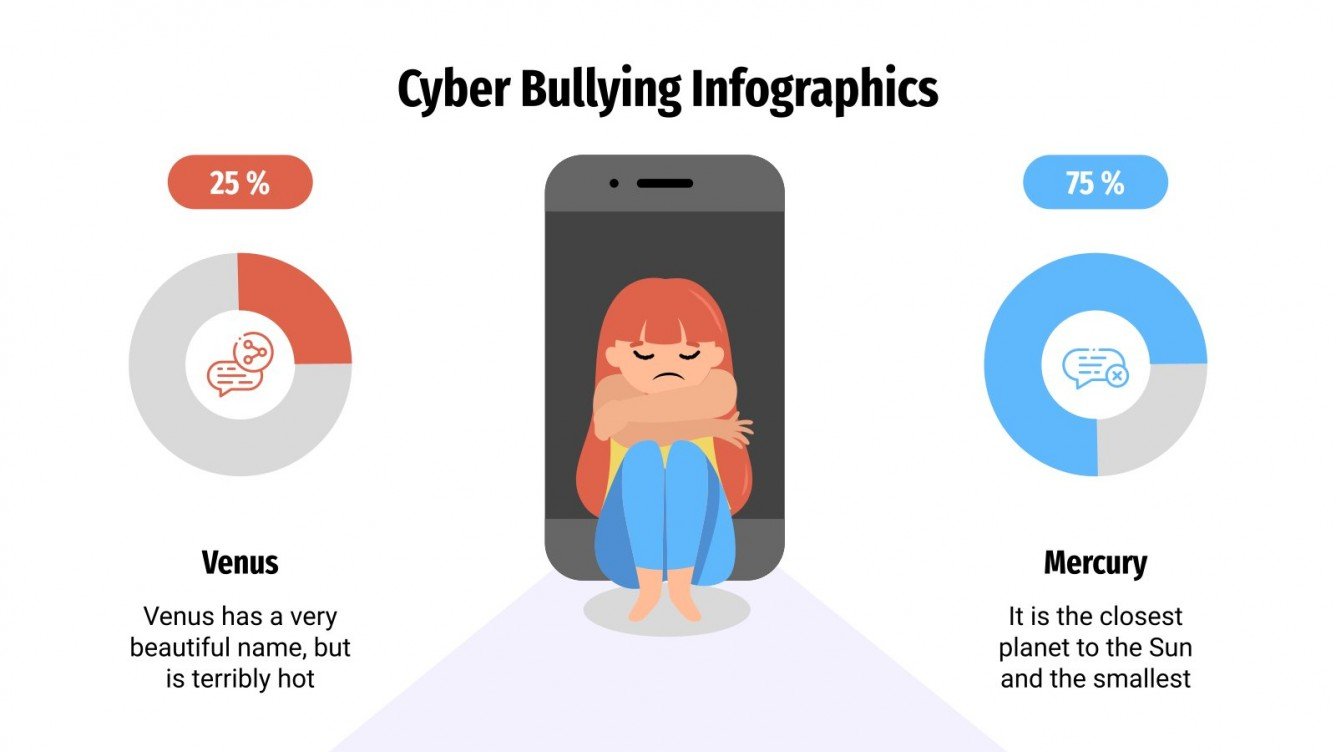 Cyber Bullying Infographics

25 %

Venus

Venus has a very beautiful name, but is terribly hot

75 %

Mercury

It is the closest planet to the Sun and the smallest