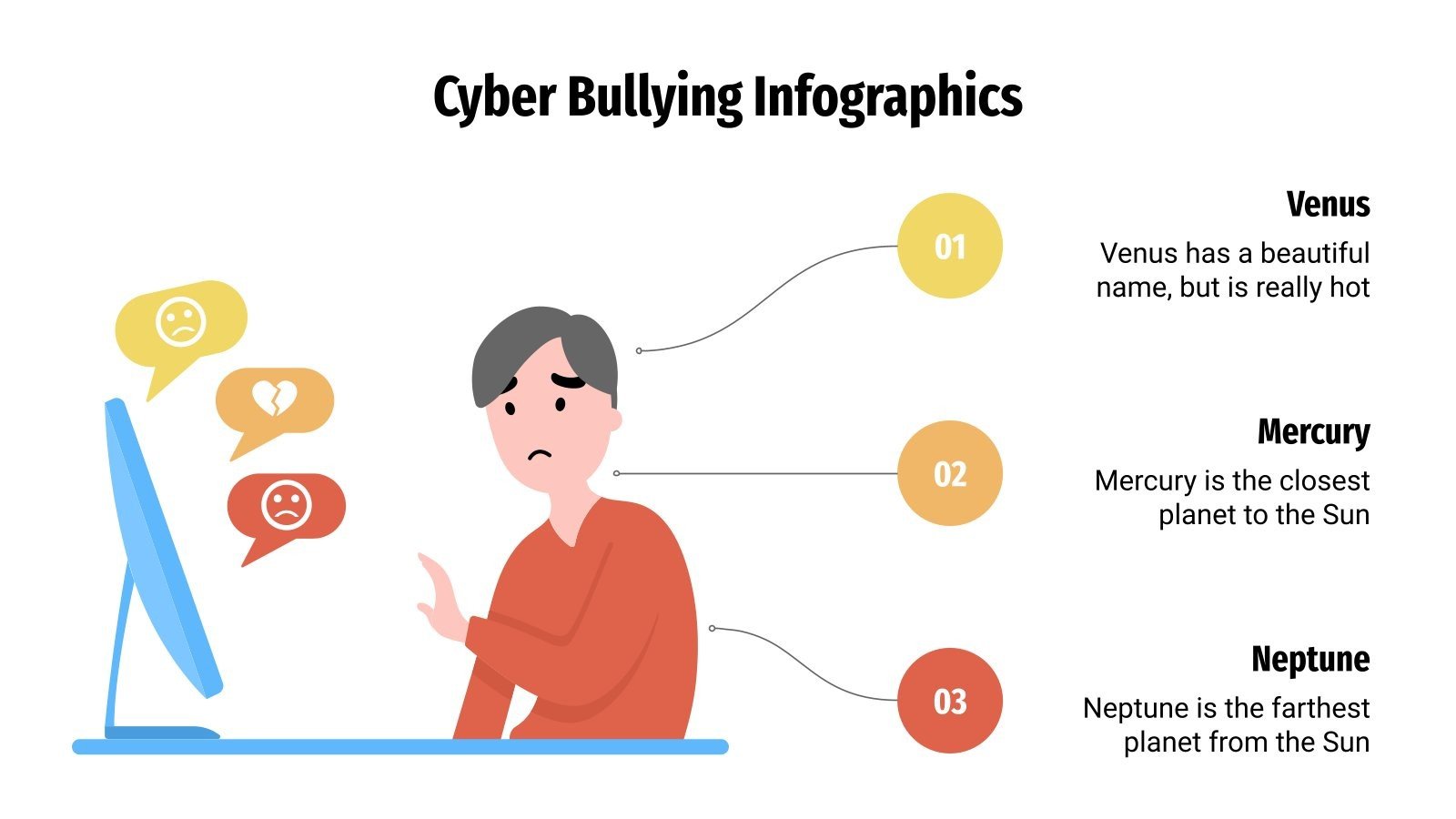 Cyber Bullying Infographics

01

Venus

Venus has a beautiful name, but is really hot

02

Mercury

Mercury is the closest planet to the Sun

03

Neptune

Neptune is the farthest planet from the Sun