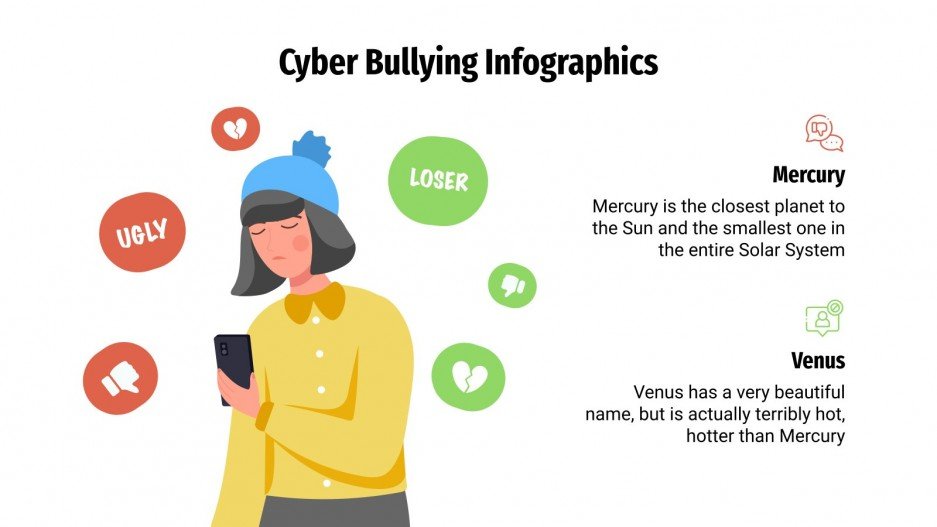 Cyber Bullying Infographics

UGLY

LOSER

Mercury

Mercury is the closest planet to the Sun and the smallest one in the entire Solar System

Venus

Venus has a very beautiful name, but is actually terribly hot, hotter than Mercury