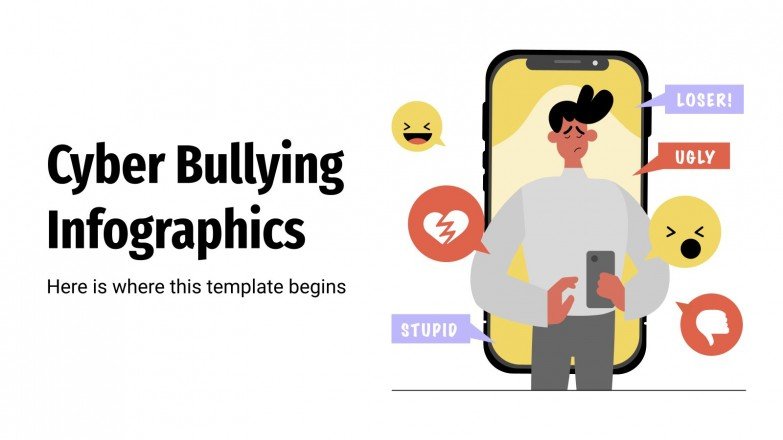 Cyber Bullying Infographics

Here is where this template begins

LOSER!

UGLY

STUPID