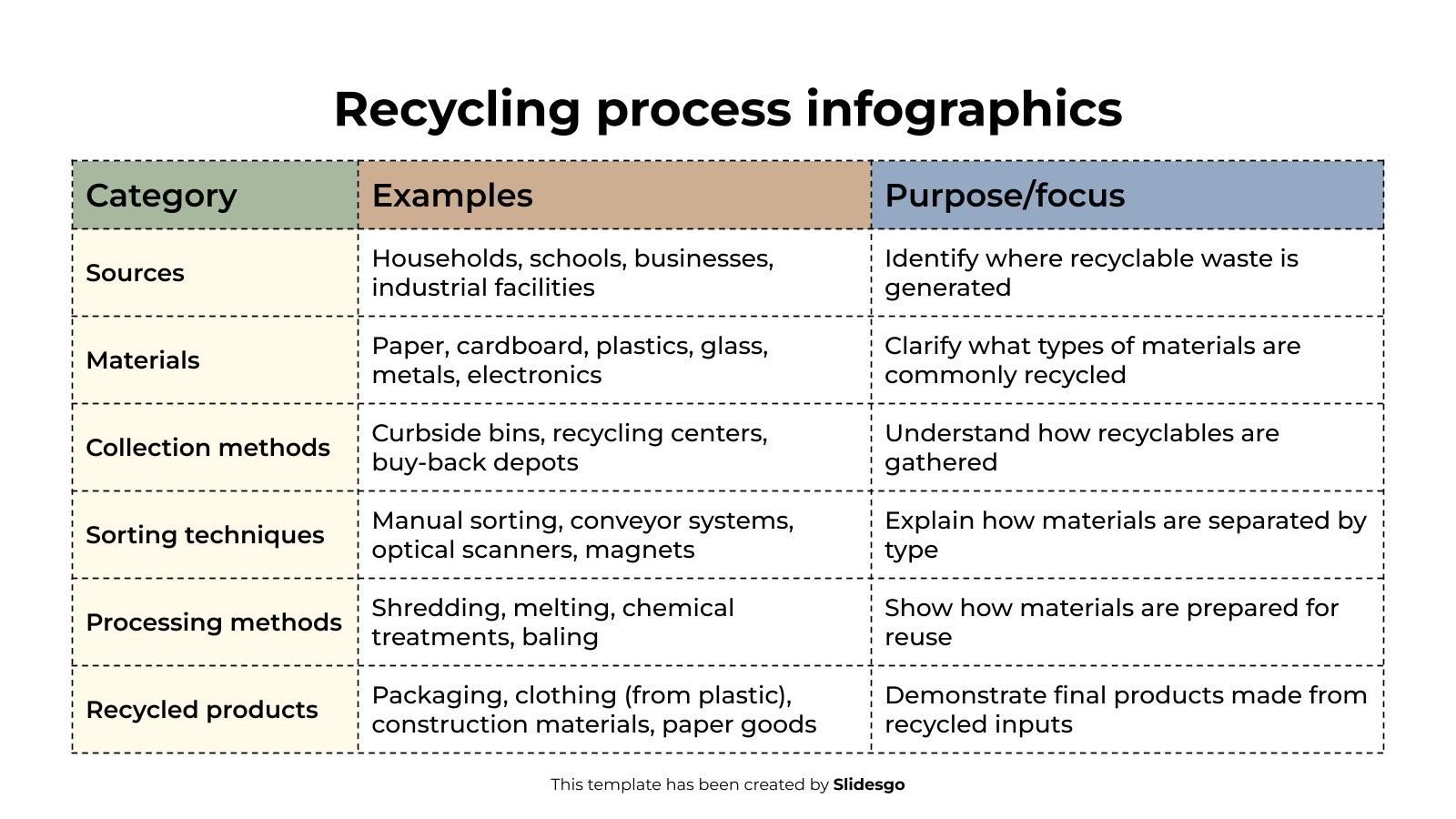 Recycling process infographics

| Category | Examples | Purpose/focus |
|---|---|---|
| Sources | Households, schools, businesses, industrial facilities | Identify where recyclable waste is generated |
| Materials | Paper, cardboard, plastics, glass, metals, electronics | Clarify what types of materials are commonly recycled |
| Collection methods | Curbside bins, recycling centers, buy-back depots | Understand how recyclables are gathered |
| Sorting techniques | Manual sorting, conveyor systems, optical scanners, magnets | Explain how materials are separated by type |
| Processing methods | Shredding, melting, chemical treatments, baling | Show how materials are prepared for reuse |
| Recycled products | Packaging, clothing (from plastic), construction materials, paper goods | Demonstrate final products made from recycled inputs |

This template has been created by Slidesgo