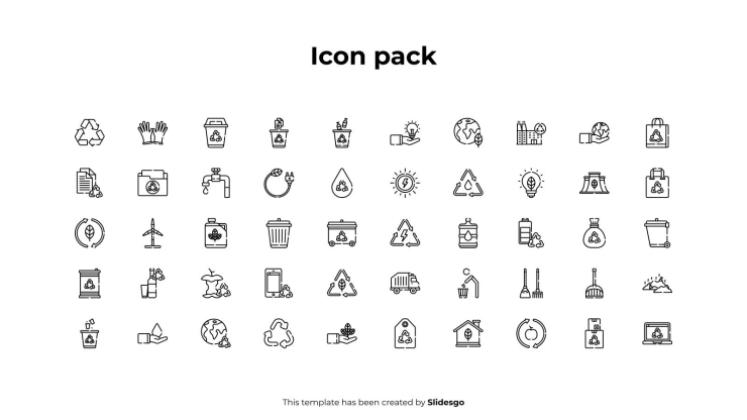 Icon pack

This template has been created by Slidesgo