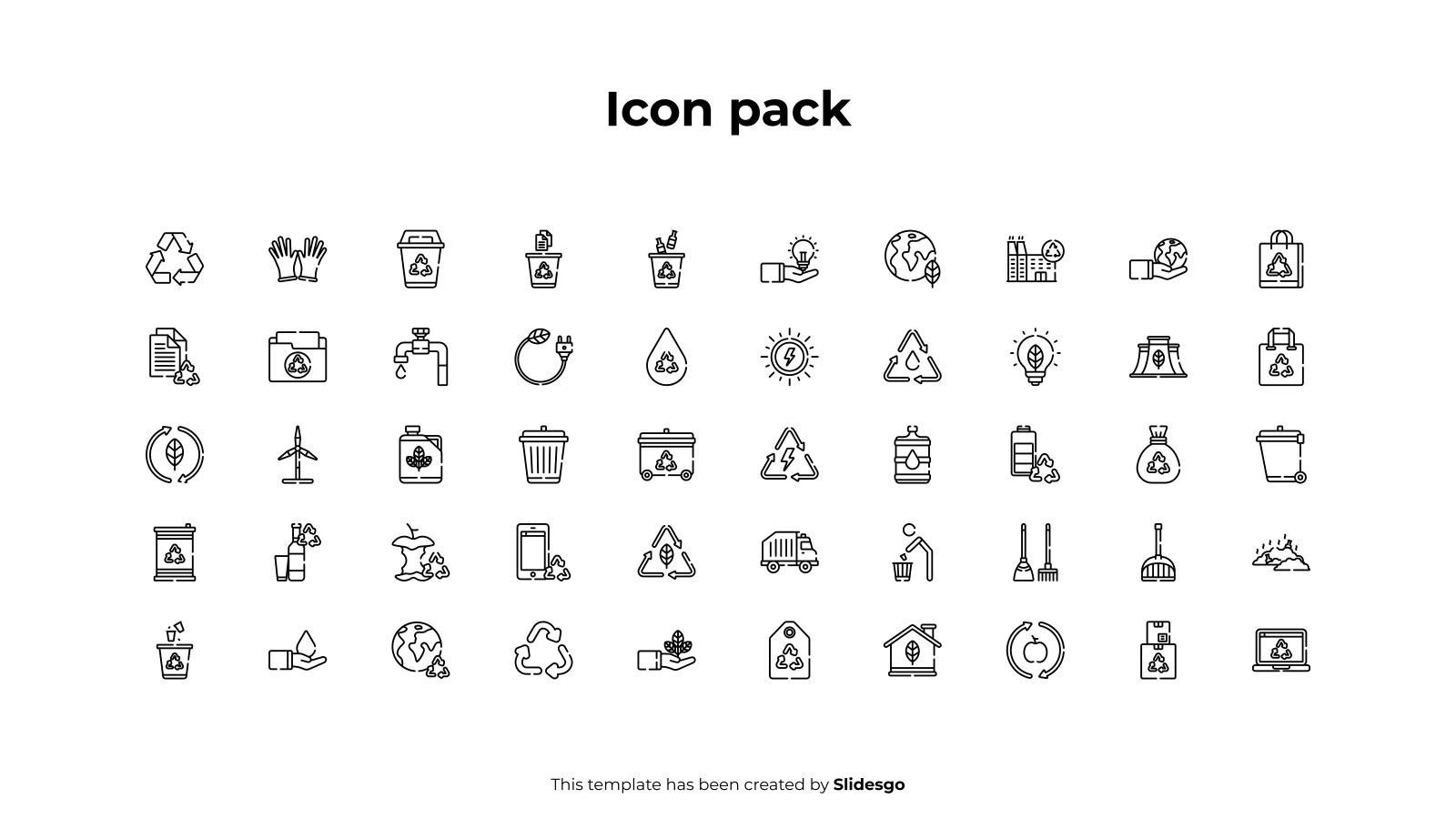 Icon pack

This template has been created by Slidesgo