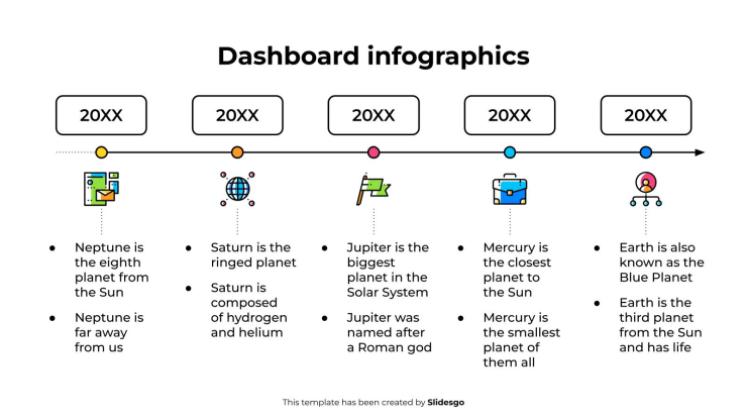 Dashboard infographics

20XX

- Neptune is the eighth planet from the Sun
- Neptune is far away from us

20XX

- Saturn is the ringed planet
- Saturn is composed of hydrogen and helium

20XX

- Jupiter is the biggest planet in the Solar System
- Jupiter was named after a Roman god

20XX

- Mercury is the closest planet to the Sun
- Mercury is the smallest planet of them all

20XX

- Earth is also known as the Blue Planet
- Earth is the third planet from the Sun and has life

This template has been created by Slidesgo