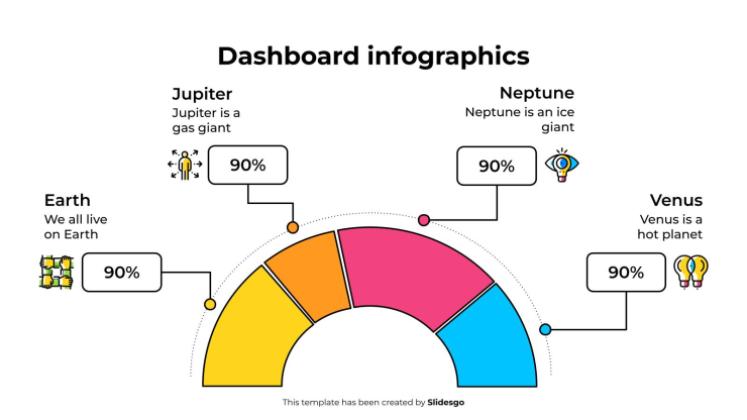 Dashboard infographics

Jupiter
Jupiter is a gas giant

90%

Neptune
Neptune is an ice giant

90%

Earth
We all live on Earth

90%

Venus
Venus is a hot planet

90%

This template has been created by Slidesgo