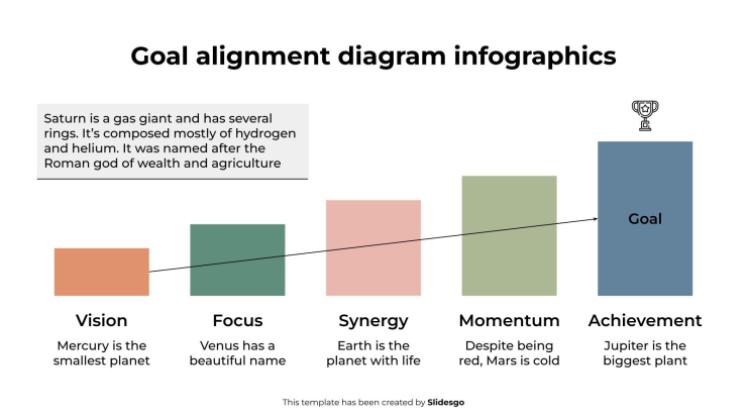 Goal alignment diagram infographics

Saturn is a gas giant and has several rings. It's composed mostly of hydrogen and helium. It was named after the Roman god of wealth and agriculture

Goal

Vision
Mercury is the smallest planet

Focus
Venus has a beautiful name

Synergy
Earth is the planet with life

Momentum
Despite being red, Mars is cold

Achievement
Jupiter is the biggest plant

This template has been created by Slidesgo