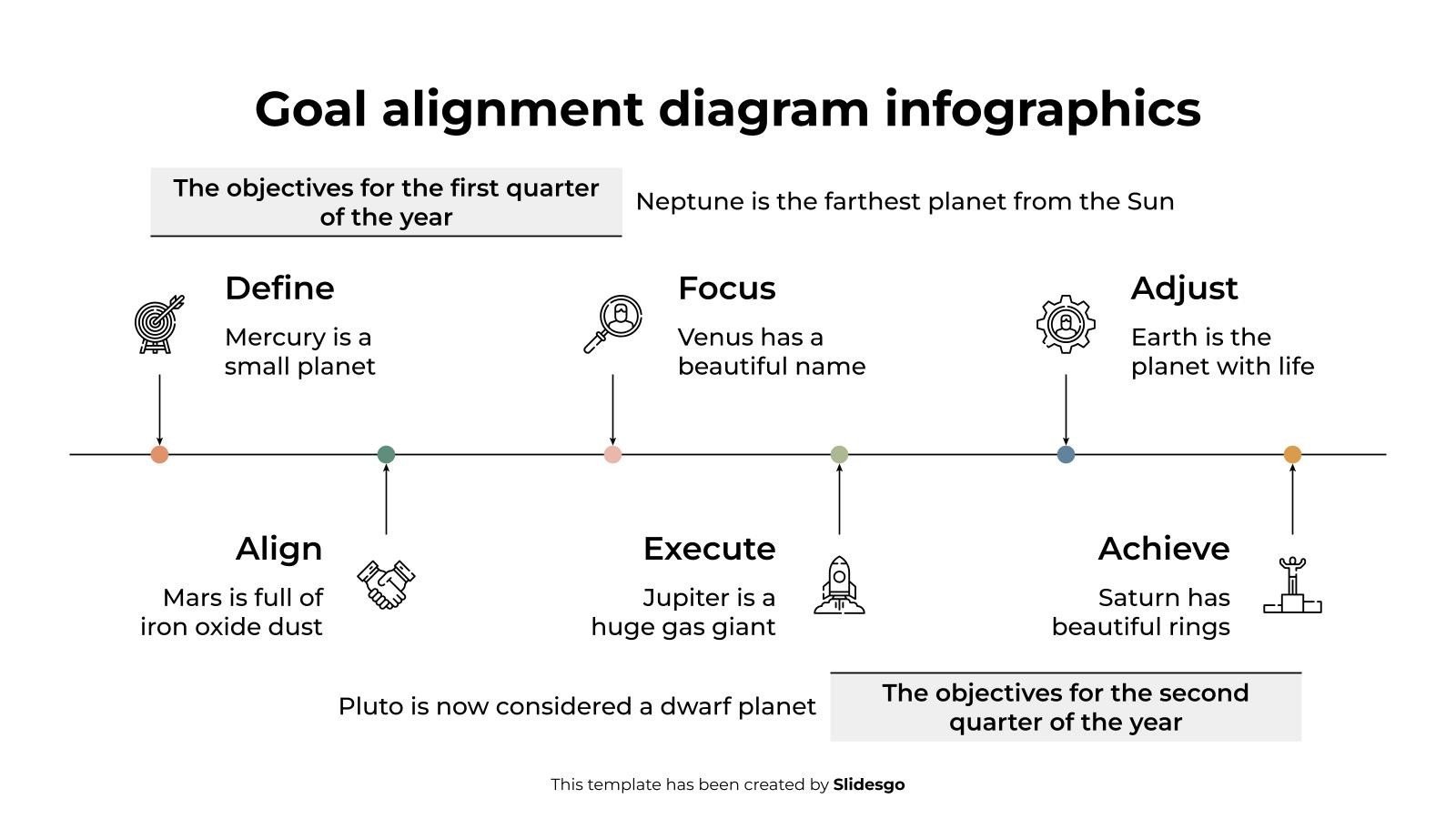 Goal alignment diagram infographics

The objectives for the first quarter of the year

Neptune is the farthest planet from the Sun

Define

Mercury is a small planet

Focus

Venus has a beautiful name

Adjust

Earth is the planet with life

Align

Mars is full of iron oxide dust

Execute

Jupiter is a huge gas giant

Achieve

Saturn has beautiful rings

Pluto is now considered a dwarf planet

The objectives for the second quarter of the year

This template has been created by Slidesgo